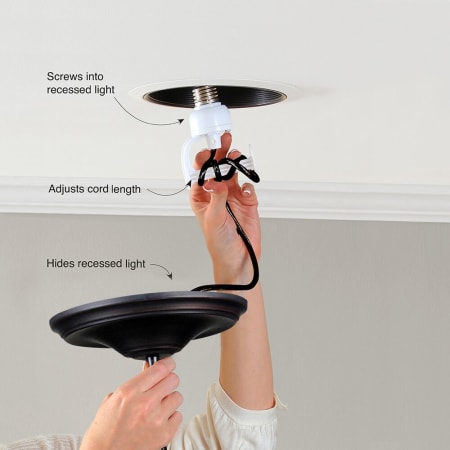 Screws into recessed light

Adjusts cord length

Hides recessed light