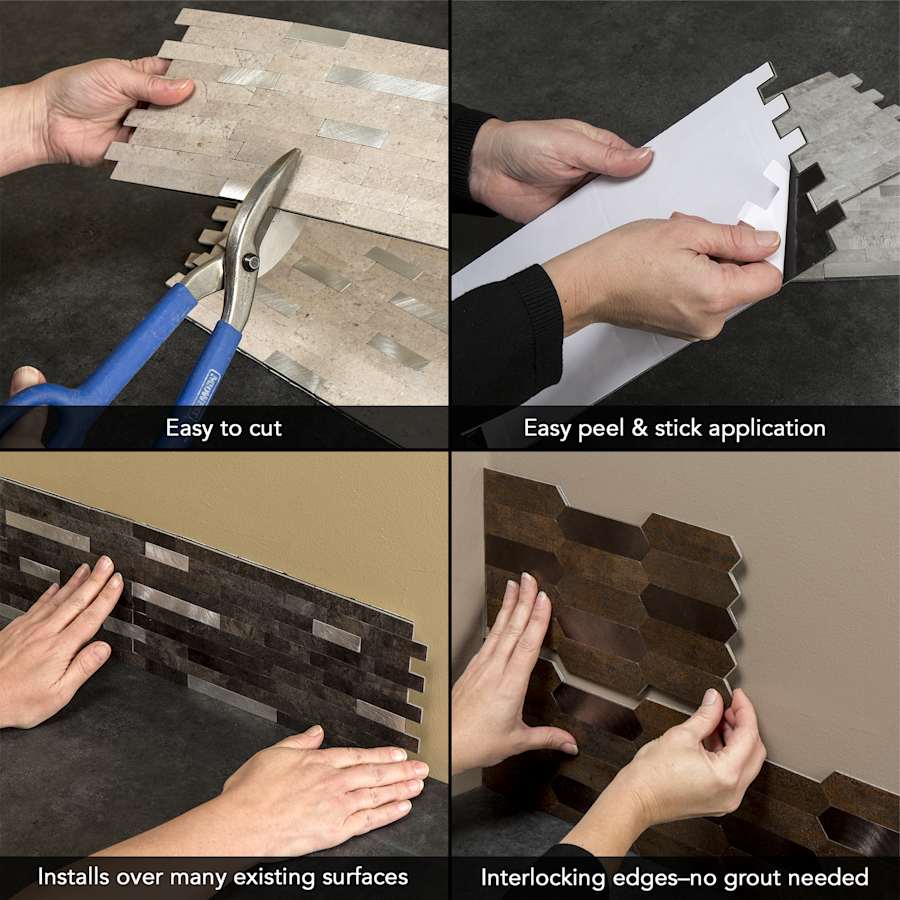 Easy to cut

Easy peel & stick application

Installs over many existing surfaces

Interlocking edges–no grout needed