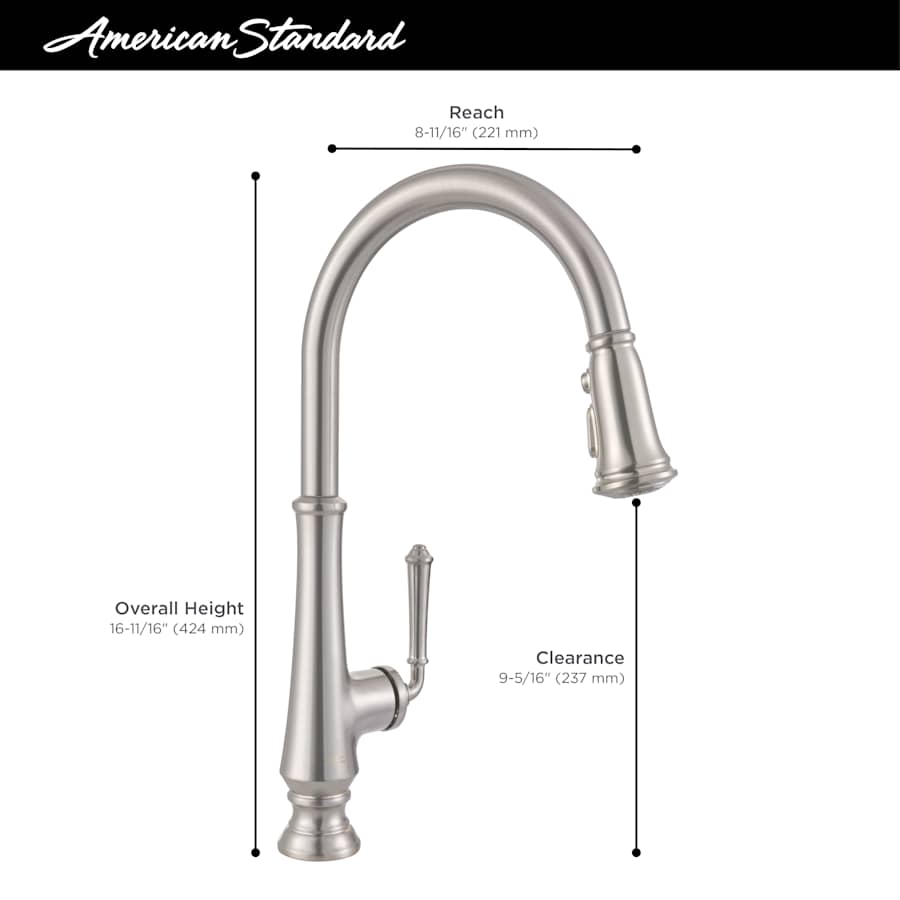 American Standard

Reach
8-11/16" (221 mm)

Overall Height
16-11/16" (424 mm)

Clearance
9-5/16" (237 mm)