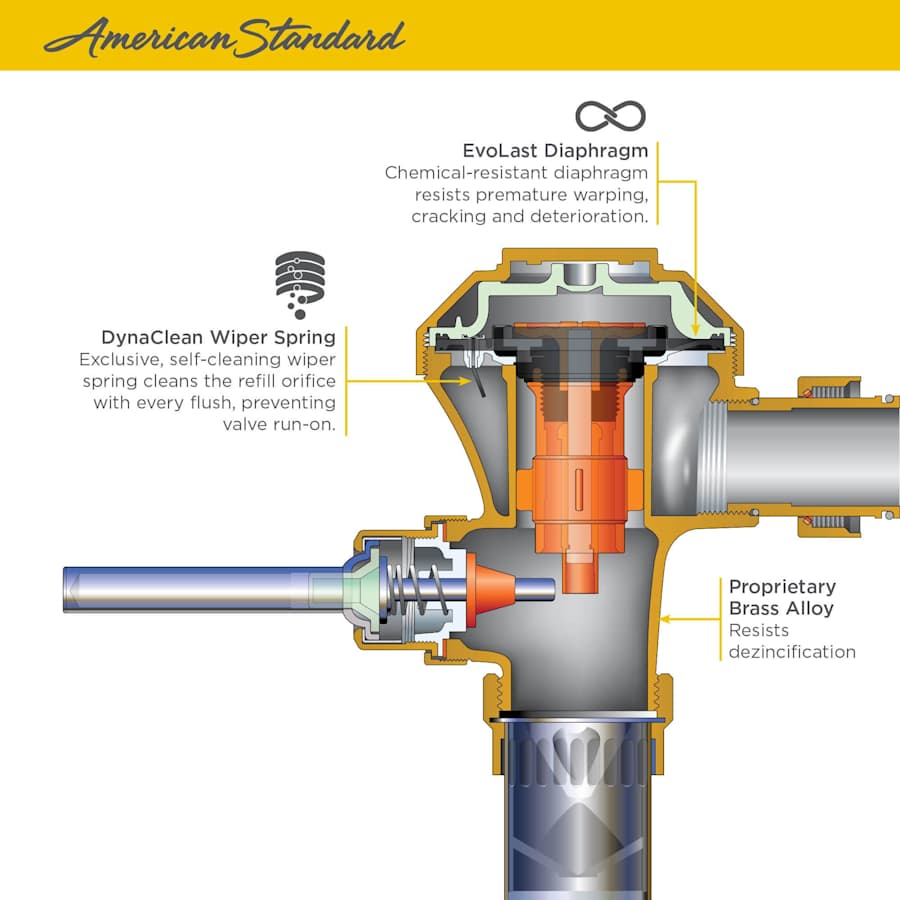 American Standard

EvoLast Diaphragm
Chemical-resistant diaphragm resists premature warping, cracking and deterioration.

DynaClean Wiper Spring
Exclusive, self-cleaning wiper spring cleans the refill orifice with every flush, preventing valve run-on.

Proprietary Brass Alloy
Resists dezincification