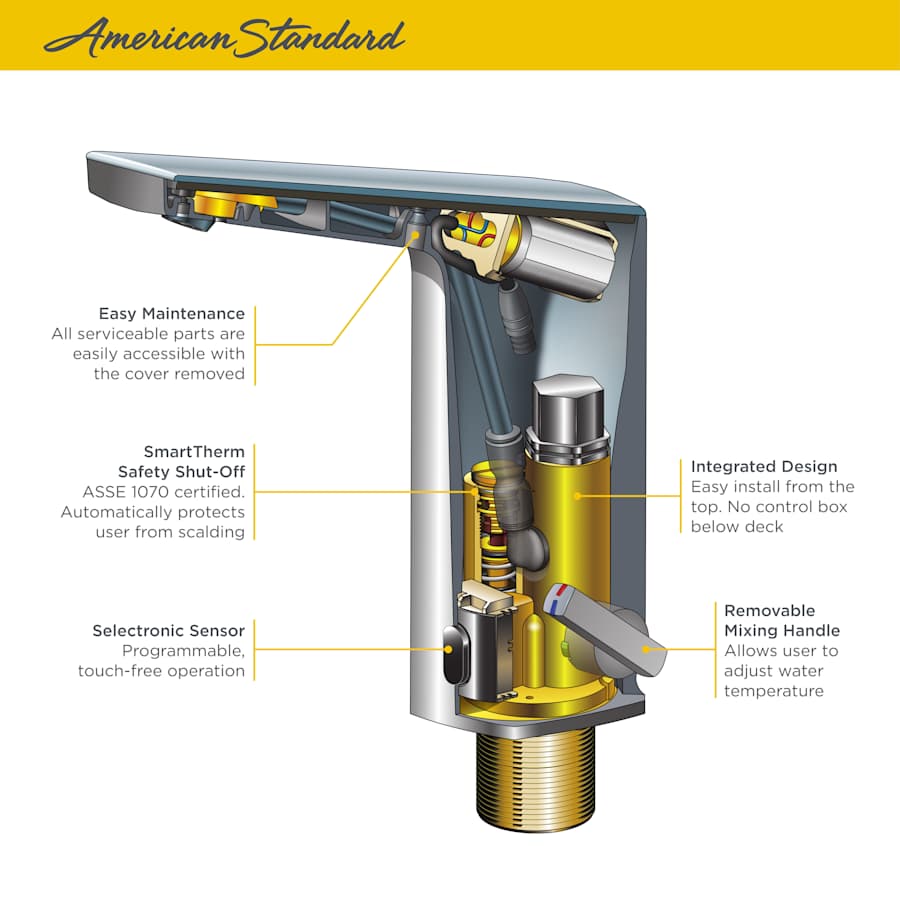 American Standard

Easy Maintenance
All serviceable parts are easily accessible with the cover removed

SmartTherm Safety Shut-Off
ASSE 1070 certified. Automatically protects user from scalding

Selectronic Sensor
Programmable, touch-free operation

Integrated Design
Easy install from the top. No control box below deck

Removable Mixing Handle
Allows user to adjust water temperature