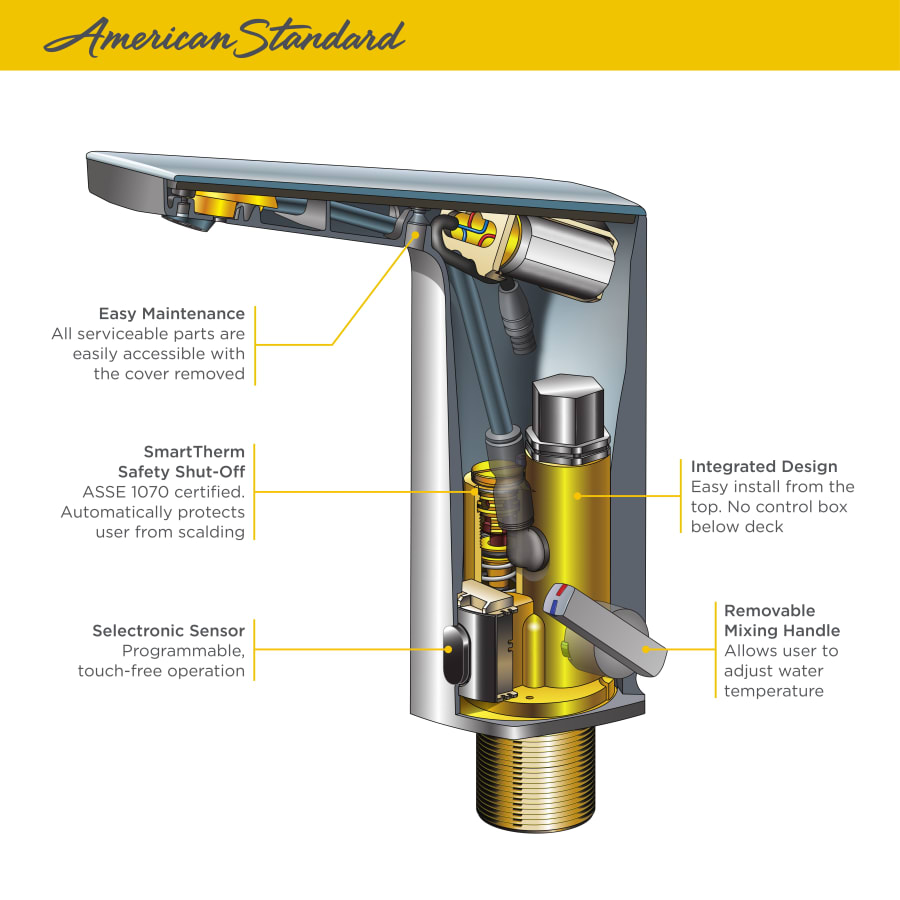 American Standard

Easy Maintenance
All serviceable parts are easily accessible with the cover removed

SmartTherm
Safety Shut-Off
ASSE 1070 certified. Automatically protects user from scalding

Selectronic Sensor
Programmable, touch-free operation

Integrated Design
Easy install from the top. No control box below deck

Removable
Mixing Handle
Allows user to adjust water temperature