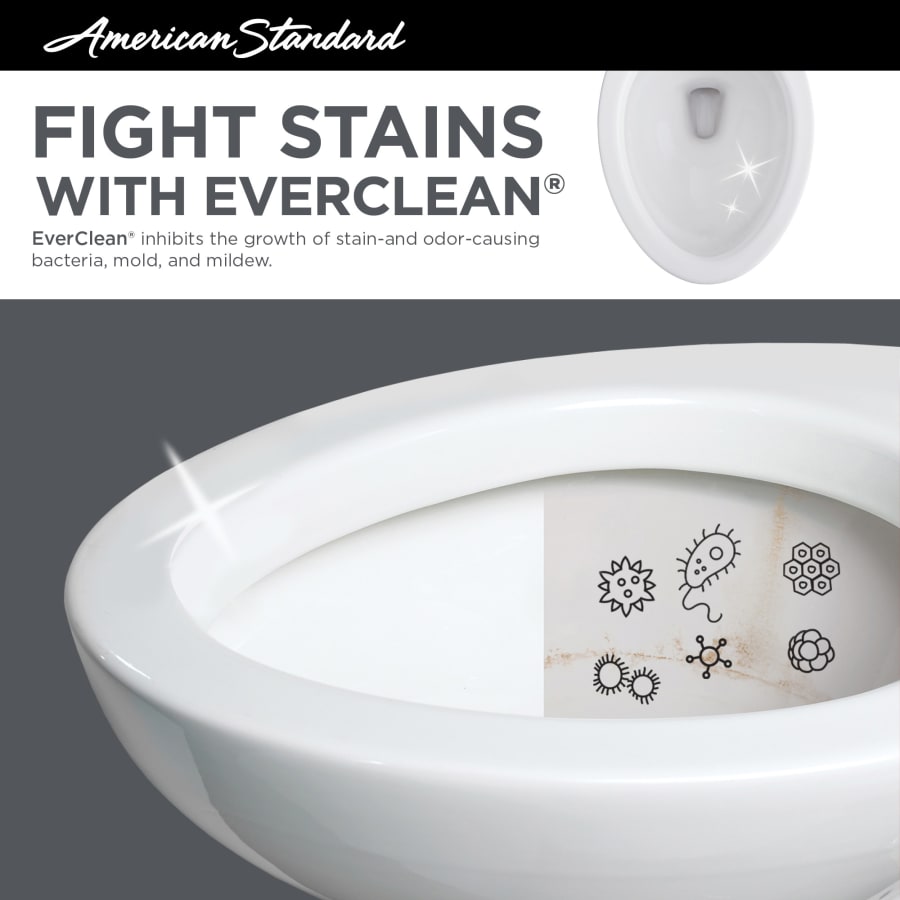 American Standard

FIGHT STAINS
WITH EVERCLEAN®

EverClean® inhibits the growth of stain-and odor-causing bacteria, mold, and mildew.