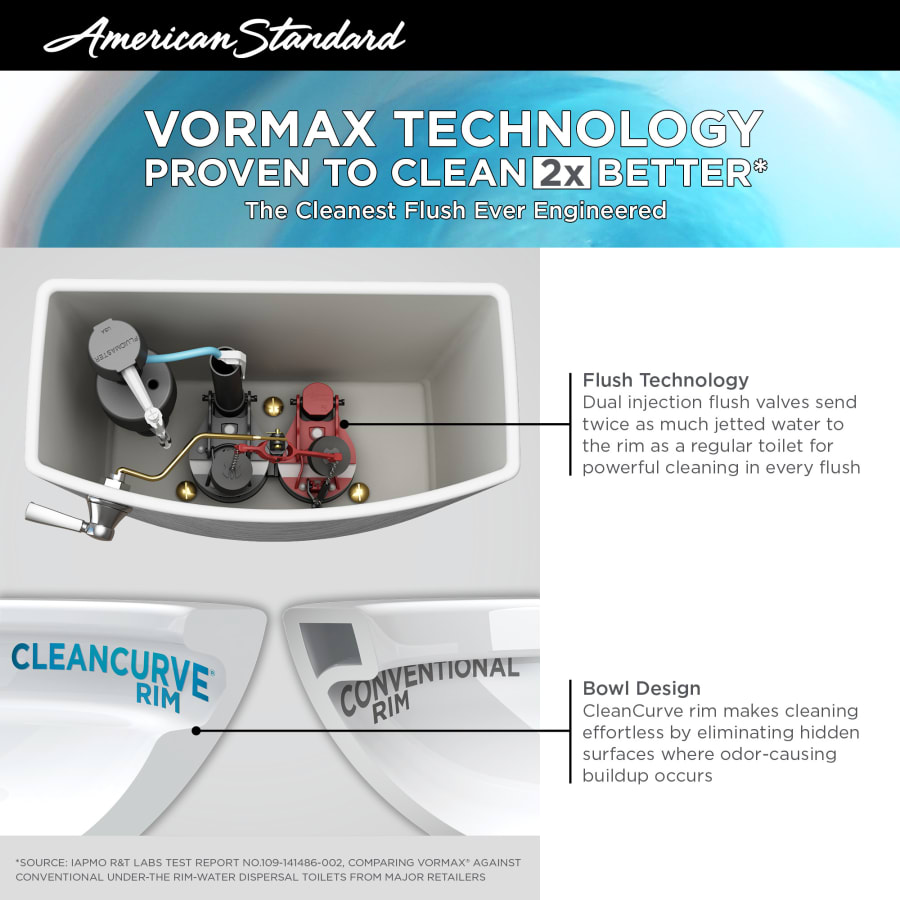 American Standard

VORMAX TECHNOLOGY
PROVEN TO CLEAN 2x BETTER*
The Cleanest Flush Ever Engineered

FLUIDMASTER

Flush Technology
Dual injection flush valves send twice as much jetted water to the rim as a regular toilet for powerful cleaning in every flush

CLEANCURVE® RIM

CONVENTIONAL RIM

Bowl Design
CleanCurve rim makes cleaning effortless by eliminating hidden surfaces where odor-causing buildup occurs

*SOURCE: IAPMO R&T LABS TEST REPORT NO.109-141486-002, COMPARING VORMAX® AGAINST CONVENTIONAL UNDER-THE RIM-WATER DISPERSAL TOILETS FROM MAJOR RETAILERS