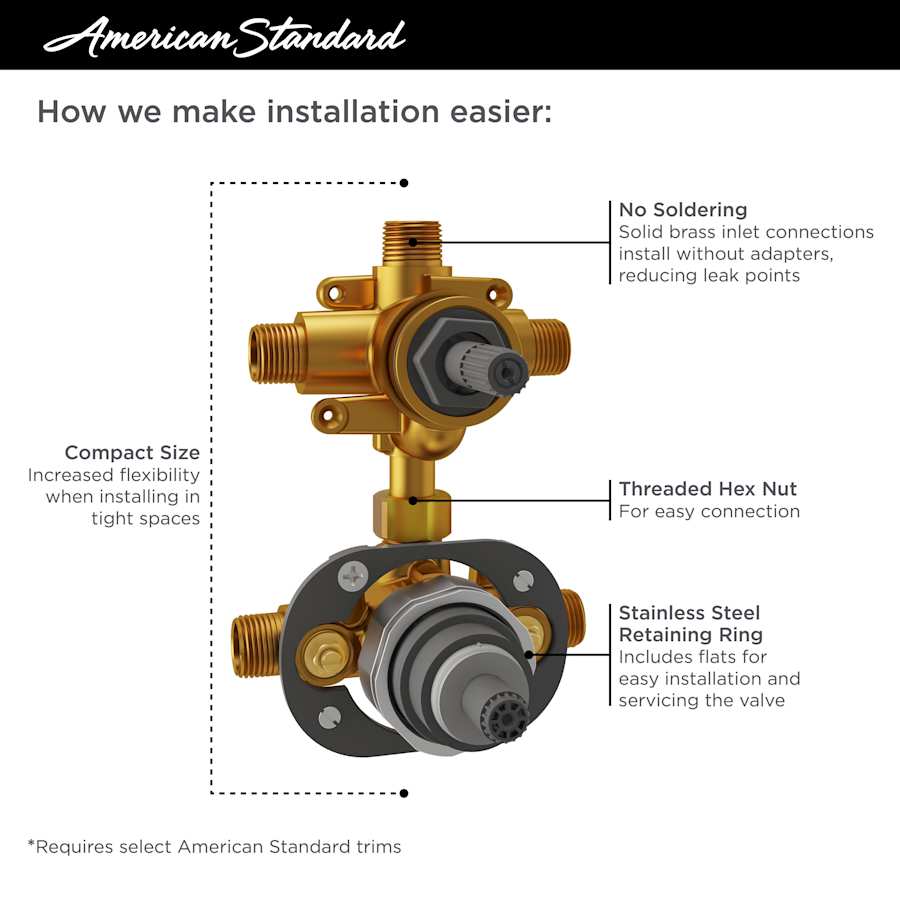 American Standard

How we make installation easier:

No Soldering
Solid brass inlet connections install without adapters, reducing leak points

Compact Size
Increased flexibility when installing in tight spaces

Threaded Hex Nut
For easy connection

Stainless Steel Retaining Ring
Includes flats for easy installation and servicing the valve

*Requires select American Standard trims