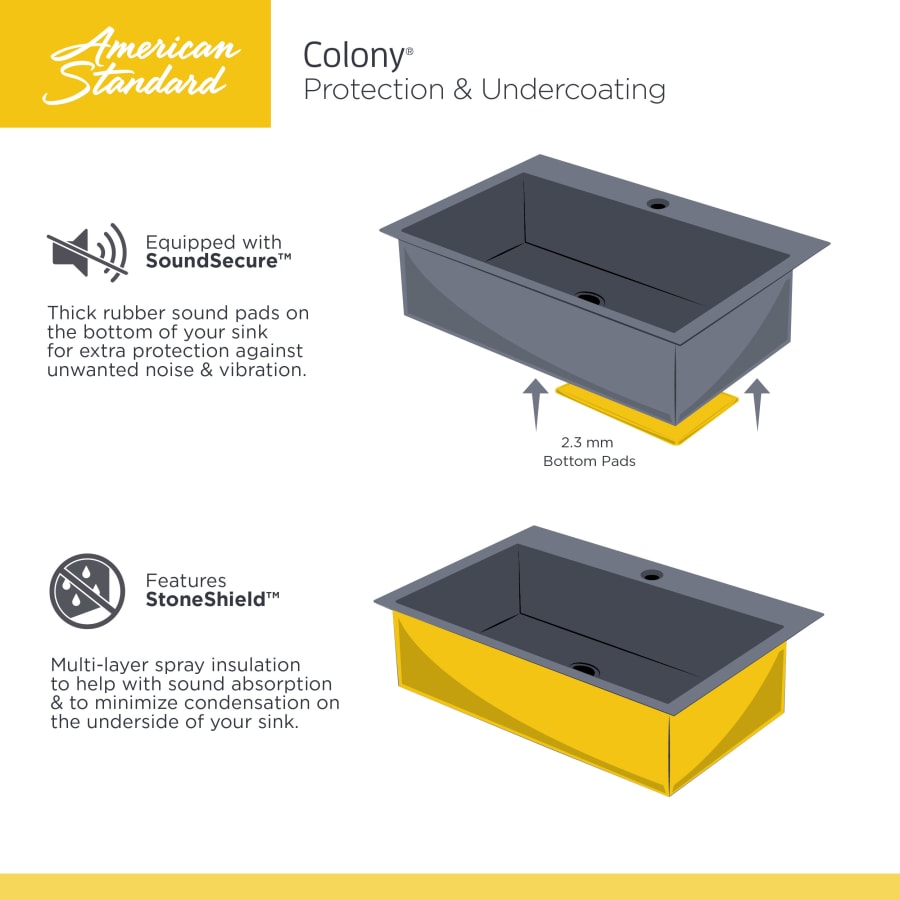 American Standard

Colony®
Protection & Undercoating

Equipped with
SoundSecure™

Thick rubber sound pads on the bottom of your sink for extra protection against unwanted noise & vibration.

2.3 mm
Bottom Pads

Features
StoneShield™

Multi-layer spray insulation to help with sound absorption & to minimize condensation on the underside of your sink.