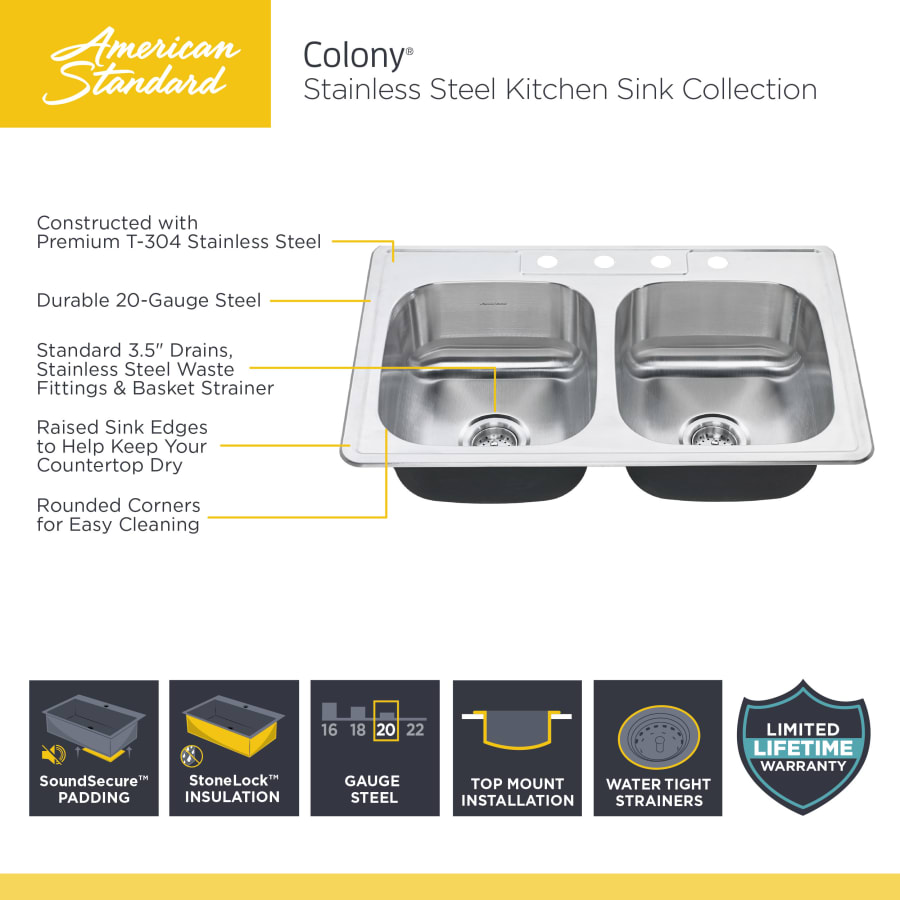 American Standard

Colony®
Stainless Steel Kitchen Sink Collection

Constructed with Premium T-304 Stainless Steel

Durable 20-Gauge Steel

Standard 3.5" Drains, Stainless Steel Waste Fittings & Basket Strainer

Raised Sink Edges to Help Keep Your Countertop Dry

Rounded Corners for Easy Cleaning

American Standard

SoundSecure™ PADDING

StoneLock™ INSULATION

16 18 20 22
GAUGE STEEL

TOP MOUNT INSTALLATION

WATER TIGHT STRAINERS

LIMITED LIFETIME WARRANTY