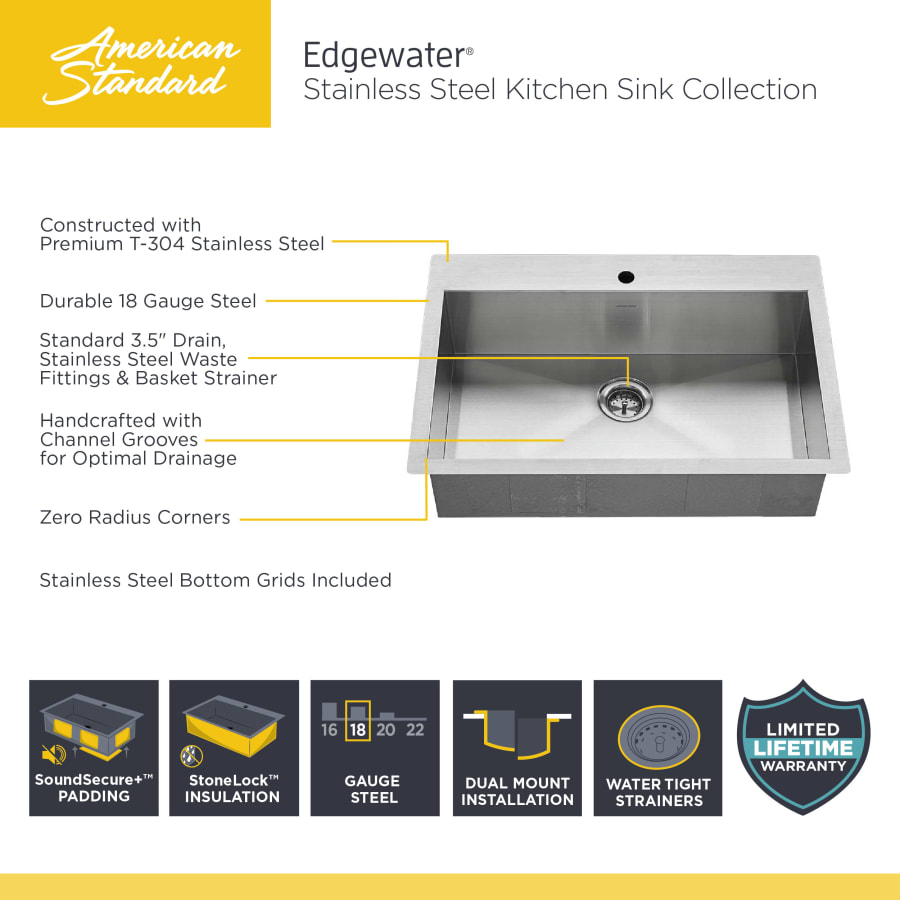 American Standard

Edgewater®
Stainless Steel Kitchen Sink Collection

Constructed with Premium T-304 Stainless Steel

Durable 18 Gauge Steel

Standard 3.5" Drain, Stainless Steel Waste Fittings & Basket Strainer

Handcrafted with Channel Grooves for Optimal Drainage

Zero Radius Corners

Stainless Steel Bottom Grids Included

SoundSecure+™ PADDING

StoneLock™ INSULATION

16 18 20 22
GAUGE STEEL

DUAL MOUNT INSTALLATION

WATER TIGHT STRAINERS

LIMITED LIFETIME WARRANTY