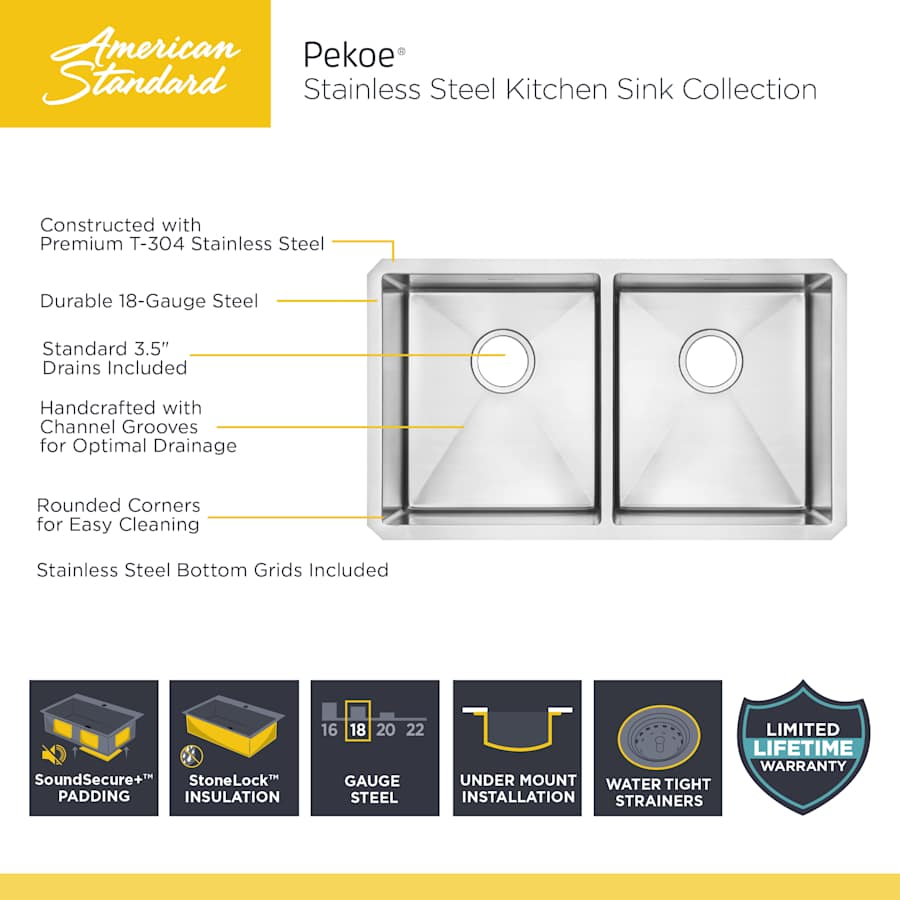 American Standard

Pekoe®
Stainless Steel Kitchen Sink Collection

Constructed with Premium T-304 Stainless Steel

Durable 18-Gauge Steel

Standard 3.5" Drains Included

Handcrafted with Channel Grooves for Optimal Drainage

Rounded Corners for Easy Cleaning

Stainless Steel Bottom Grids Included

SoundSecure+™ PADDING

StoneLock™ INSULATION

16 18 20 22
GAUGE STEEL

UNDER MOUNT INSTALLATION

WATER TIGHT STRAINERS

LIMITED LIFETIME WARRANTY