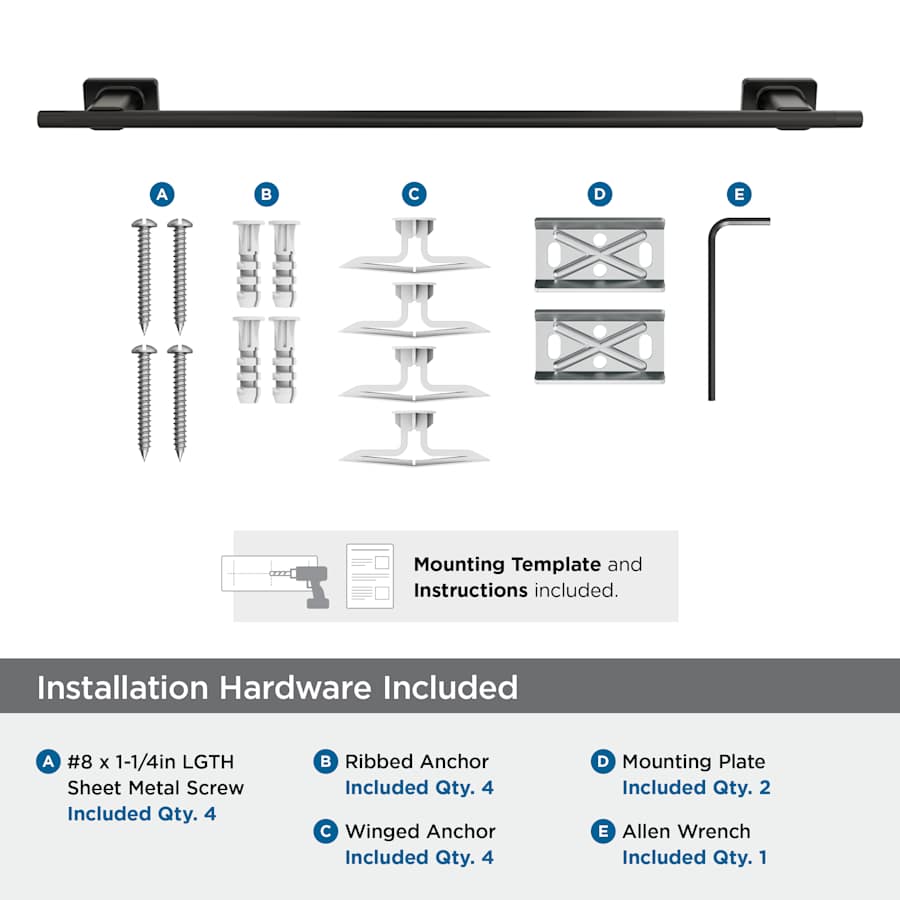 A B C D E

Mounting Template and Instructions included.

Installation Hardware Included

A #8 x 1-1/4in LGTH Sheet Metal Screw Included Qty. 4

B Ribbed Anchor Included Qty. 4

C Winged Anchor Included Qty. 4

D Mounting Plate Included Qty. 2

E Allen Wrench Included Qty. 1