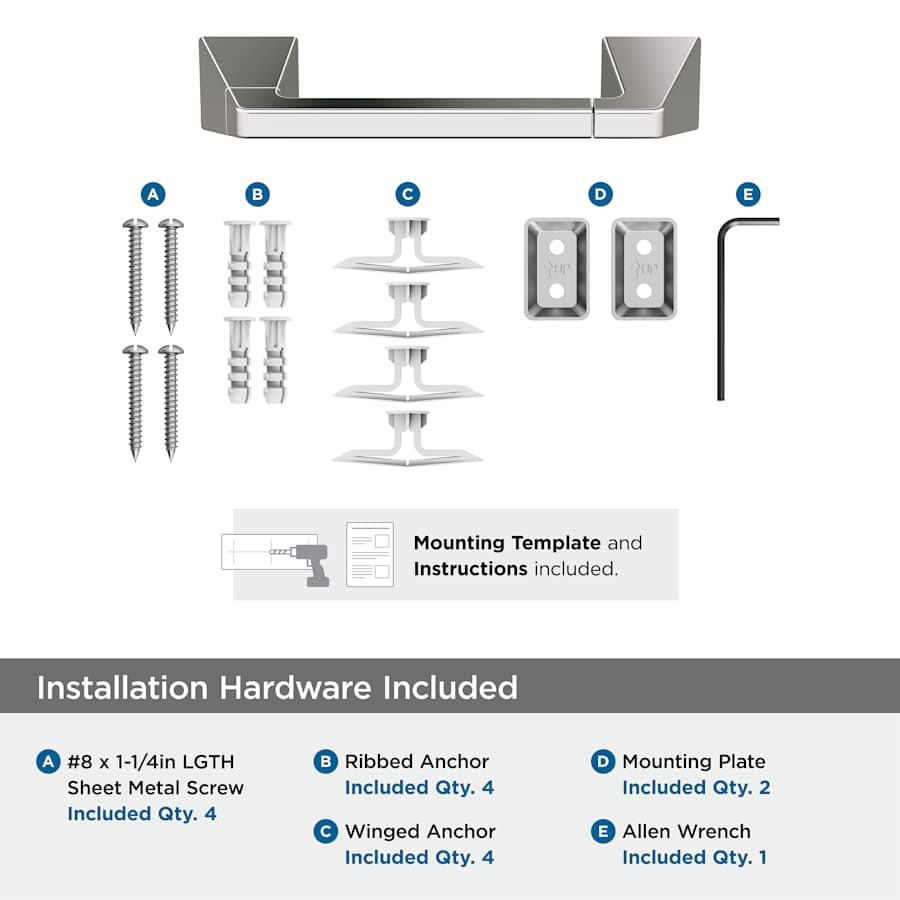 A B C D E

UP UP

Mounting Template and Instructions included.

Installation Hardware Included

A #8 x 1-1/4in LGTH Sheet Metal Screw
Included Qty. 4

B Ribbed Anchor
Included Qty. 4

C Winged Anchor
Included Qty. 4

D Mounting Plate
Included Qty. 2

E Allen Wrench
Included Qty. 1