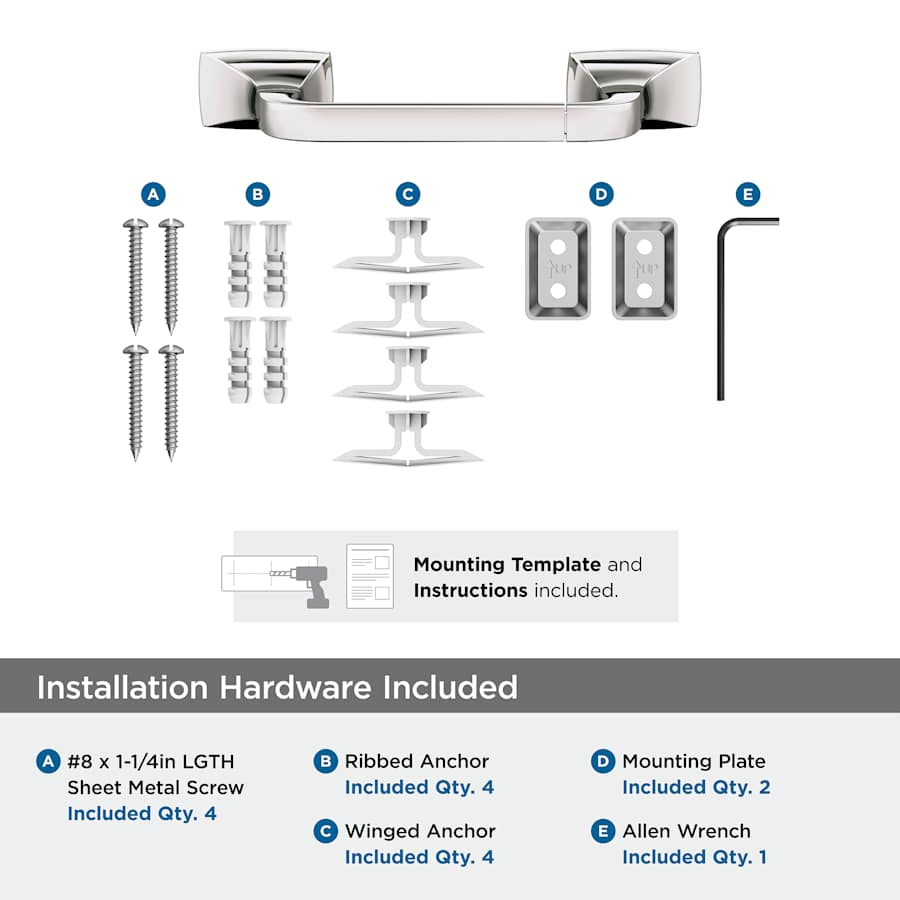 A B C D E

UP UP

Mounting Template and Instructions included.

Installation Hardware Included

A #8 x 1-1/4in LGTH Sheet Metal Screw Included Qty. 4

B Ribbed Anchor Included Qty. 4

C Winged Anchor Included Qty. 4

D Mounting Plate Included Qty. 2

E Allen Wrench Included Qty. 1