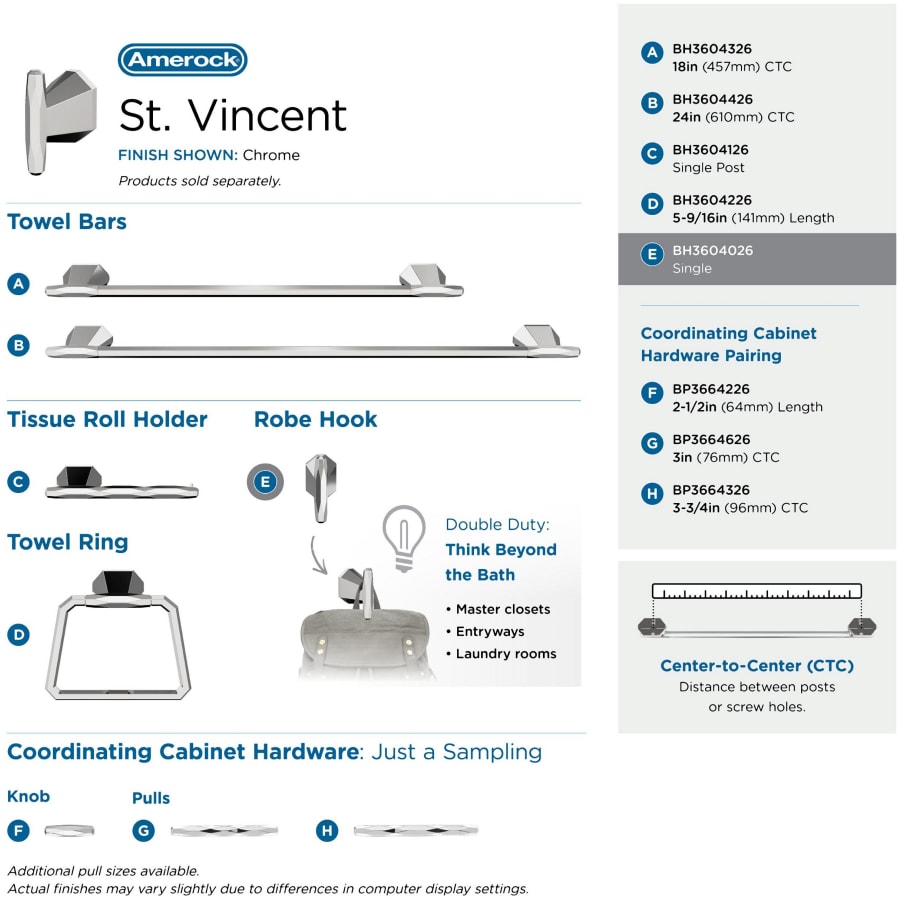 Amerock

St. Vincent

FINISH SHOWN: Chrome

Products sold separately.

Towel Bars

A

B

Tissue Roll Holder

C

Robe Hook

E

Towel Ring

D

Double Duty: Think Beyond the Bath

• Master closets
• Entryways
• Laundry rooms

Coordinating Cabinet Hardware: Just a Sampling

Knob

F

Pulls

G

H

Additional pull sizes available.
Actual finishes may vary slightly due to differences in computer display settings.

A BH3604326
18in (457mm) CTC

B BH3604426
24in (610mm) CTC

C BH3604126
Single Post

D BH3604226
5-9/16in (141mm) Length

E BH3604026
Single

Coordinating Cabinet Hardware Pairing

F BP3664226
2-1/2in (64mm) Length

G BP3664626
3in (76mm) CTC

H BP3664326
3-3/4in (96mm) CTC

Center-to-Center (CTC)
Distance between posts or screw holes.