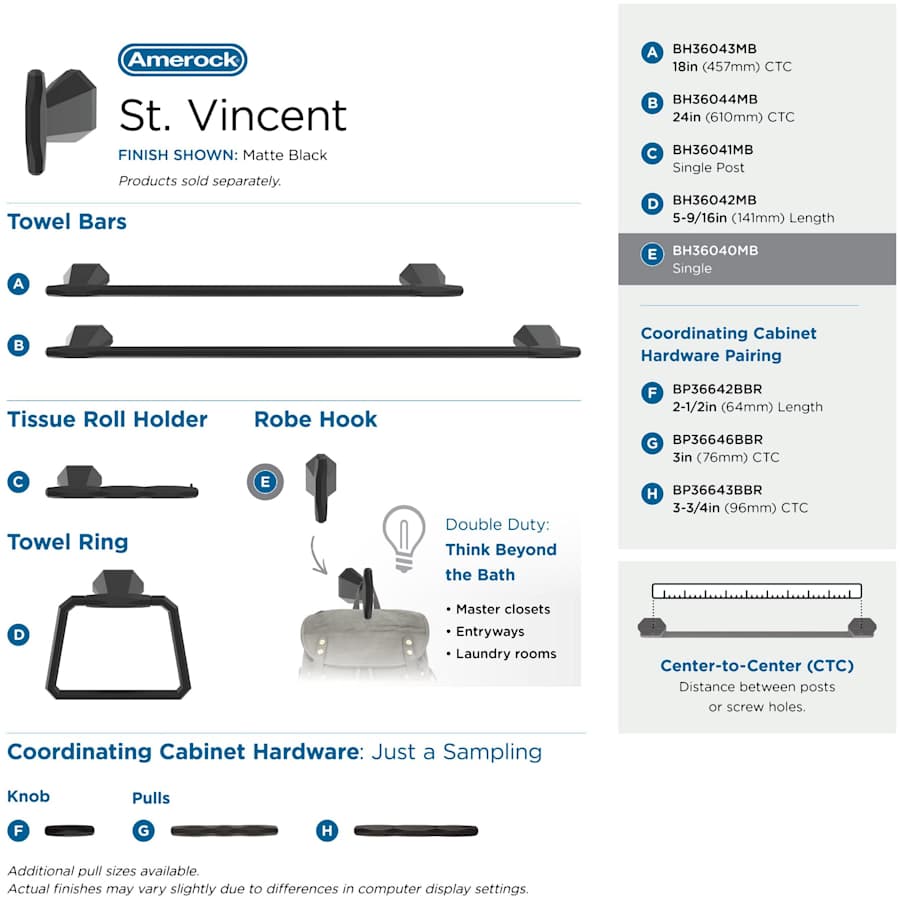 Amerock

St. Vincent

FINISH SHOWN: Matte Black

Products sold separately.

Towel Bars

A

B

Tissue Roll Holder

C

Robe Hook

E

Towel Ring

D

Double Duty:
Think Beyond the Bath

• Master closets
• Entryways
• Laundry rooms

Coordinating Cabinet Hardware: Just a Sampling

Knob

F

Pulls

G

H

Additional pull sizes available.
Actual finishes may vary slightly due to differences in computer display settings.

A BH36043MB
18in (457mm) CTC

B BH36044MB
24in (610mm) CTC

C BH36041MB
Single Post

D BH36042MB
5-9/16in (141mm) Length

E BH36040MB
Single

Coordinating Cabinet Hardware Pairing

F BP36642BBR
2-1/2in (64mm) Length

G BP36646BBR
3in (76mm) CTC

H BP36643BBR
3-3/4in (96mm) CTC

Center-to-Center (CTC)
Distance between posts or screw holes.