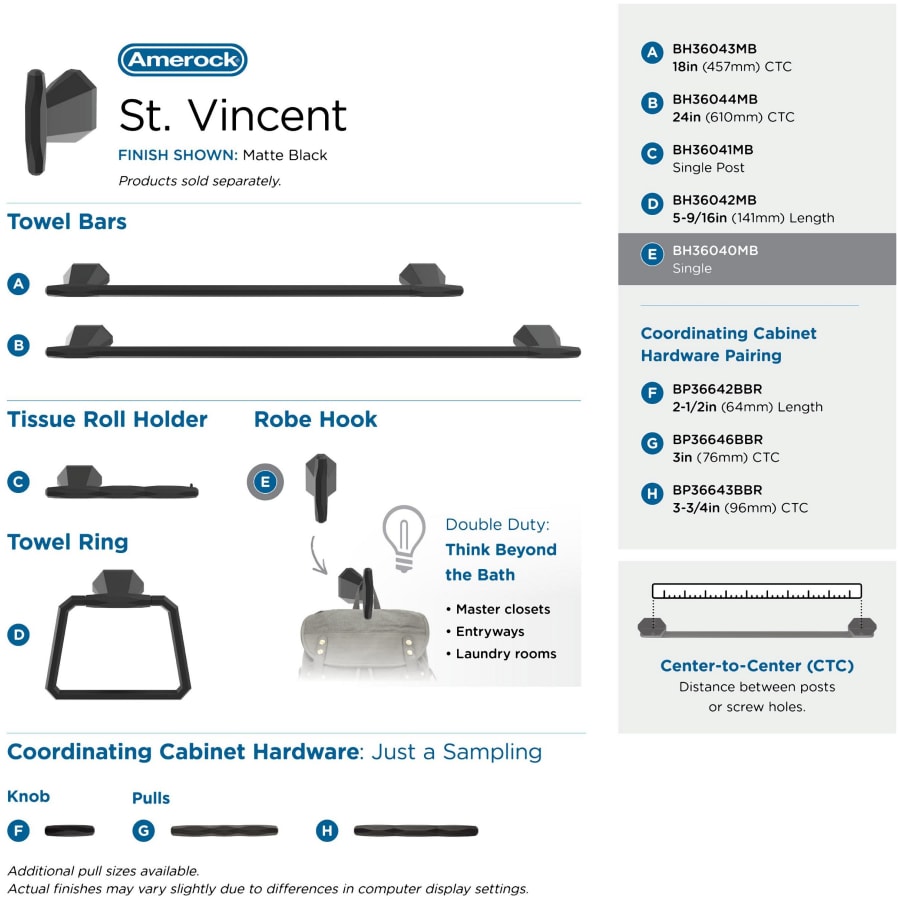 Amerock

St. Vincent

FINISH SHOWN: Matte Black

Products sold separately.

Towel Bars

A

B

Tissue Roll Holder

C

Robe Hook

E

Towel Ring

D

Double Duty:
Think Beyond the Bath

• Master closets
• Entryways
• Laundry rooms

Coordinating Cabinet Hardware: Just a Sampling

Knob

F

Pulls

G

H

Additional pull sizes available.
Actual finishes may vary slightly due to differences in computer display settings.

A BH36043MB
18in (457mm) CTC

B BH36044MB
24in (610mm) CTC

C BH36041MB
Single Post

D BH36042MB
5-9/16in (141mm) Length

E BH36040MB
Single

Coordinating Cabinet Hardware Pairing

F BP36642BBR
2-1/2in (64mm) Length

G BP36646BBR
3in (76mm) CTC

H BP36643BBR
3-3/4in (96mm) CTC

Center-to-Center (CTC)
Distance between posts or screw holes.