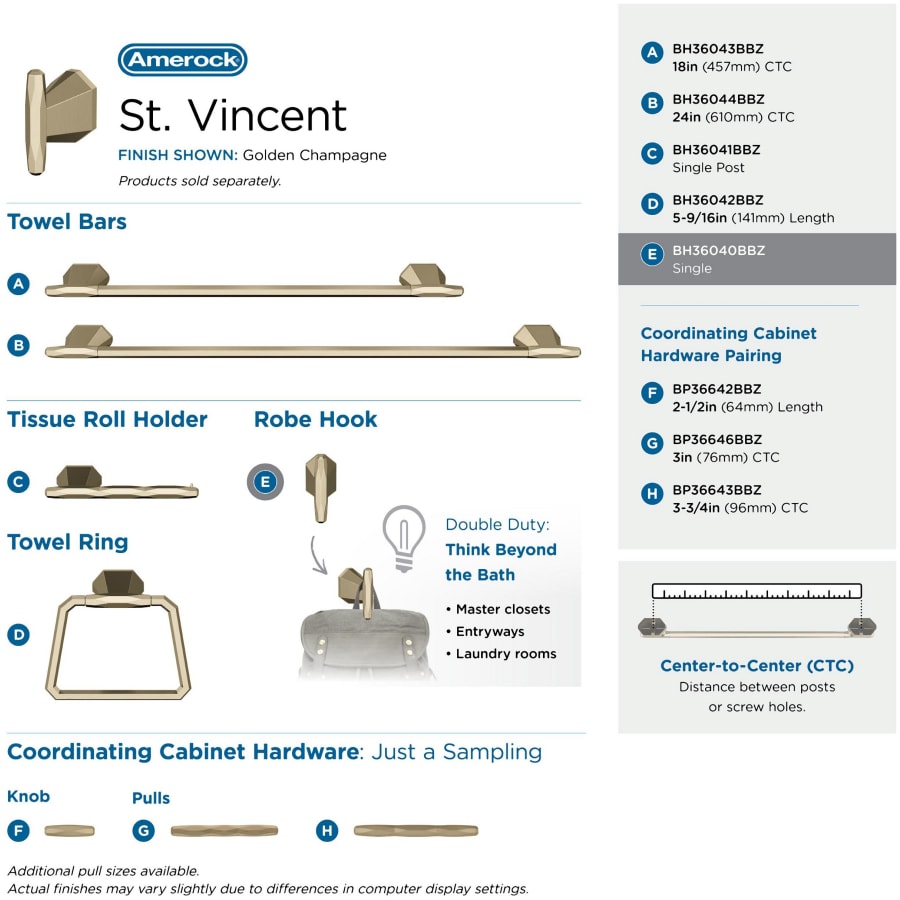 Amerock

St. Vincent

FINISH SHOWN: Golden Champagne

Products sold separately.

Towel Bars

A

B

Tissue Roll Holder

C

Robe Hook

E

Towel Ring

D

Double Duty: Think Beyond the Bath

• Master closets
• Entryways
• Laundry rooms

Coordinating Cabinet Hardware: Just a Sampling

Knob

F

Pulls

G

H

Additional pull sizes available.
Actual finishes may vary slightly due to differences in computer display settings.

A BH36043BBZ
18in (457mm) CTC

B BH36044BBZ
24in (610mm) CTC

C BH36041BBZ
Single Post

D BH36042BBZ
5-9/16in (141mm) Length

E BH36040BBZ
Single

Coordinating Cabinet Hardware Pairing

F BP36642BBZ
2-1/2in (64mm) Length

G BP36646BBZ
3in (76mm) CTC

H BP36643BBZ
3-3/4in (96mm) CTC

Center-to-Center (CTC)
Distance between posts or screw holes.