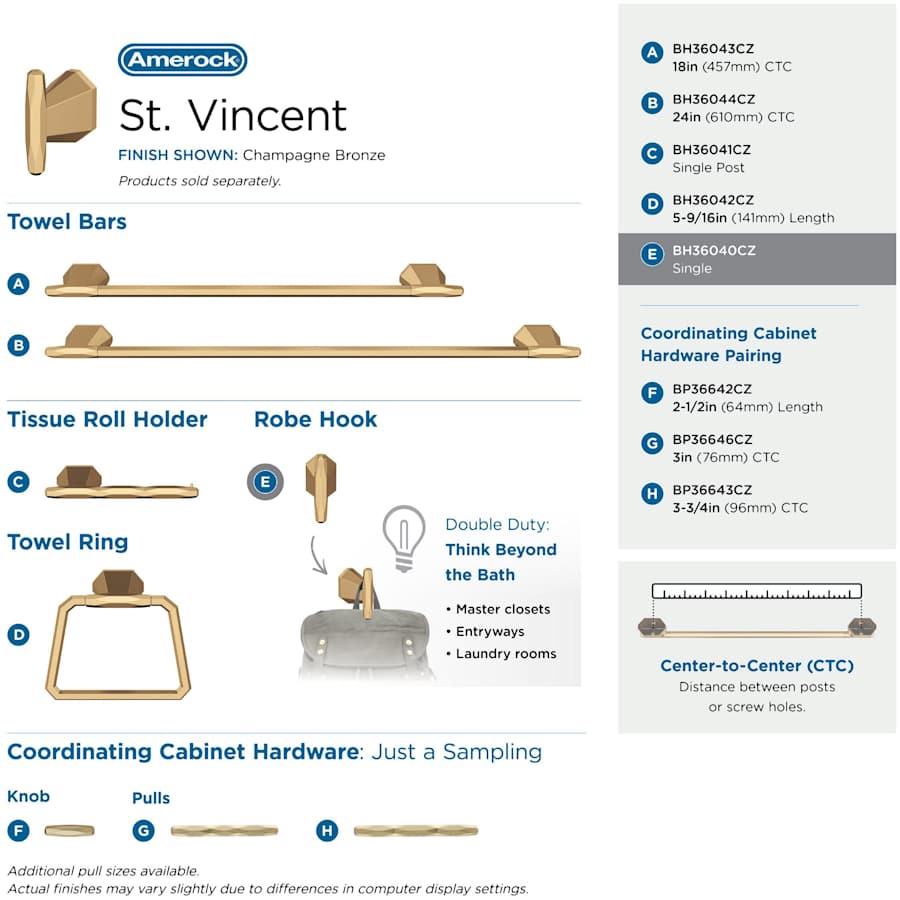 Amerock

St. Vincent

FINISH SHOWN: Champagne Bronze

Products sold separately.

Towel Bars

A

B

Tissue Roll Holder

C

Robe Hook

E

Towel Ring

D

Double Duty: Think Beyond the Bath

• Master closets
• Entryways
• Laundry rooms

Coordinating Cabinet Hardware: Just a Sampling

Knob

F

Pulls

G

H

Additional pull sizes available.
Actual finishes may vary slightly due to differences in computer display settings.

A BH36043CZ
18in (457mm) CTC

B BH36044CZ
24in (610mm) CTC

C BH36041CZ
Single Post

D BH36042CZ
5-9/16in (141mm) Length

E BH36040CZ
Single

Coordinating Cabinet Hardware Pairing

F BP36642CZ
2-1/2in (64mm) Length

G BP36646CZ
3in (76mm) CTC

H BP36643CZ
3-3/4in (96mm) CTC

Center-to-Center (CTC)
Distance between posts or screw holes.