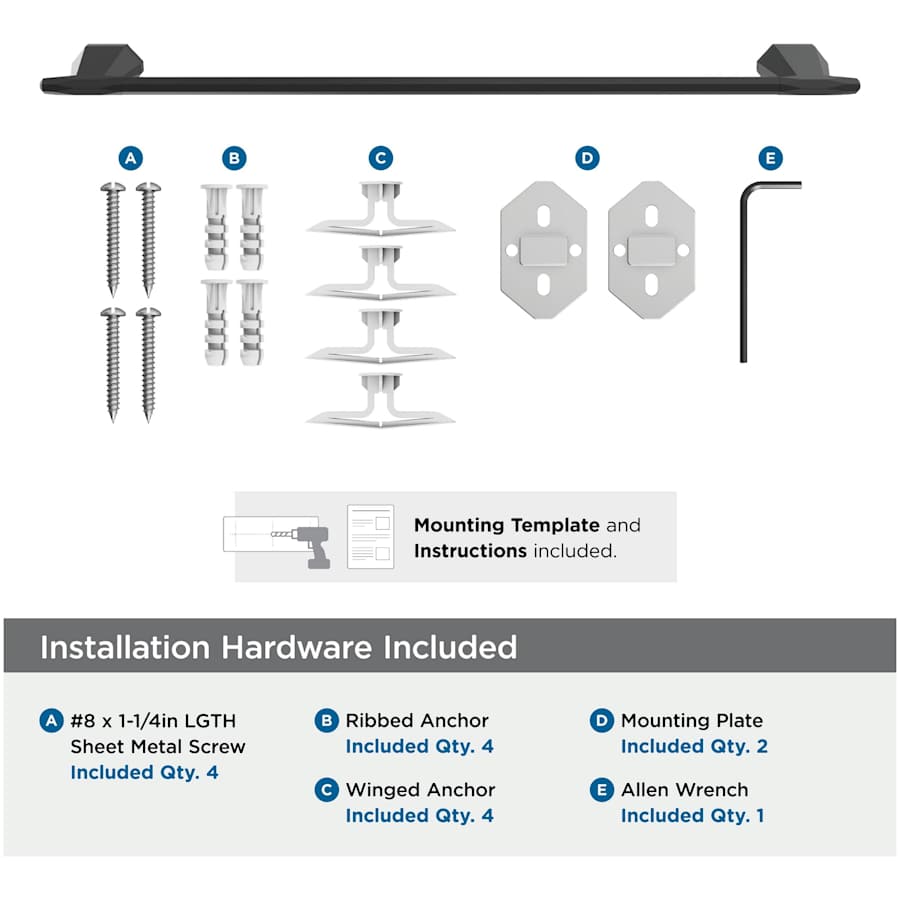 A B C D E

Mounting Template and Instructions included.

Installation Hardware Included

A #8 x 1-1/4in LGTH Sheet Metal Screw
Included Qty. 4

B Ribbed Anchor
Included Qty. 4

C Winged Anchor
Included Qty. 4

D Mounting Plate
Included Qty. 2

E Allen Wrench
Included Qty. 1