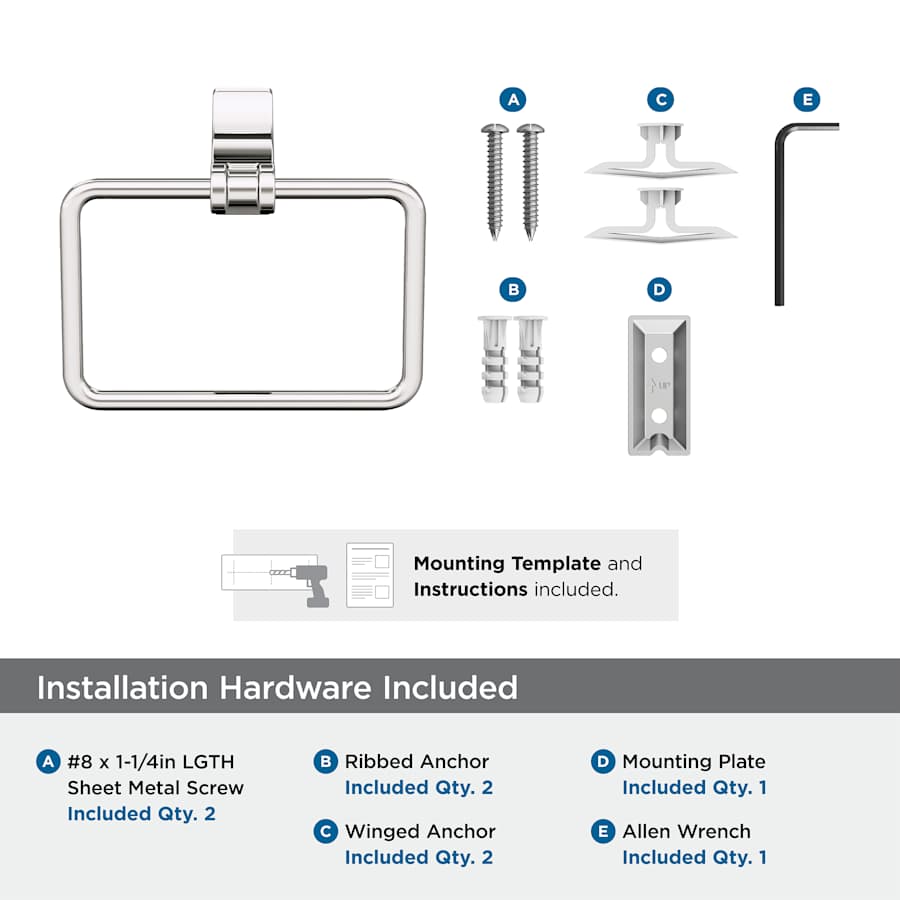 A

C

E

B

D

UP

Mounting Template and Instructions included.

Installation Hardware Included

A #8 x 1-1/4in LGTH Sheet Metal Screw
Included Qty. 2

B Ribbed Anchor
Included Qty. 2

C Winged Anchor
Included Qty. 2

D Mounting Plate
Included Qty. 1

E Allen Wrench
Included Qty. 1