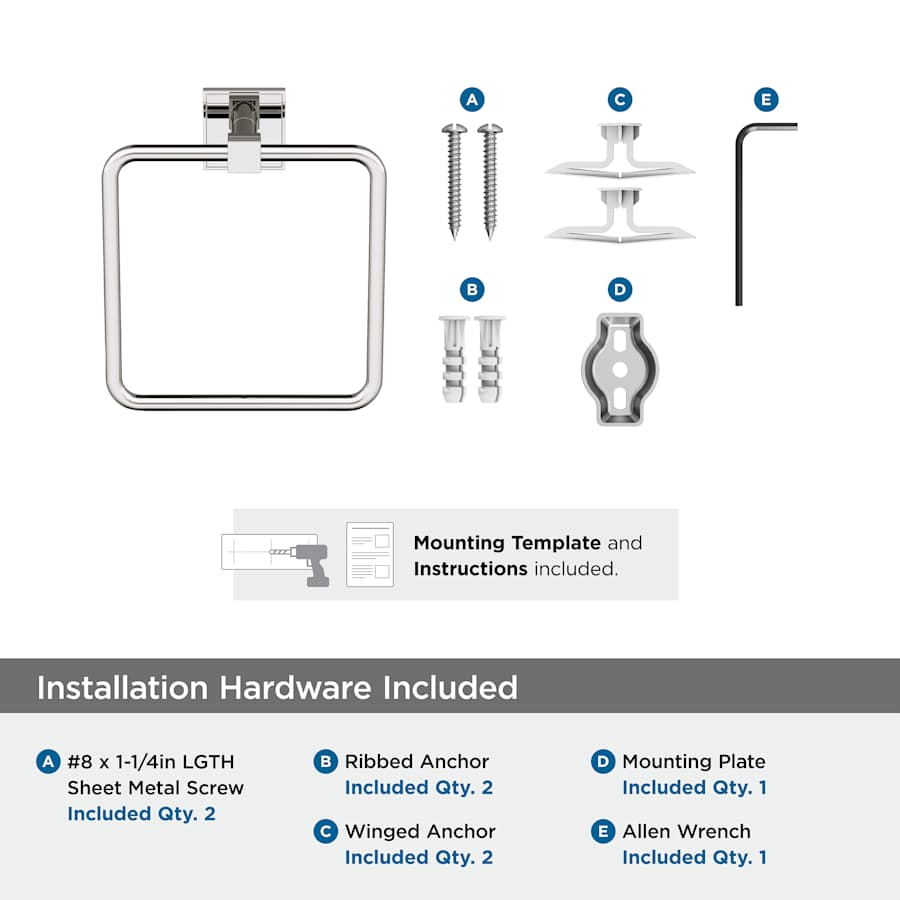 A

C

E

B

D

Mounting Template and Instructions included.

Installation Hardware Included

A #8 x 1-1/4in LGTH Sheet Metal Screw Included Qty. 2

B Ribbed Anchor Included Qty. 2

C Winged Anchor Included Qty. 2

D Mounting Plate Included Qty. 1

E Allen Wrench Included Qty. 1