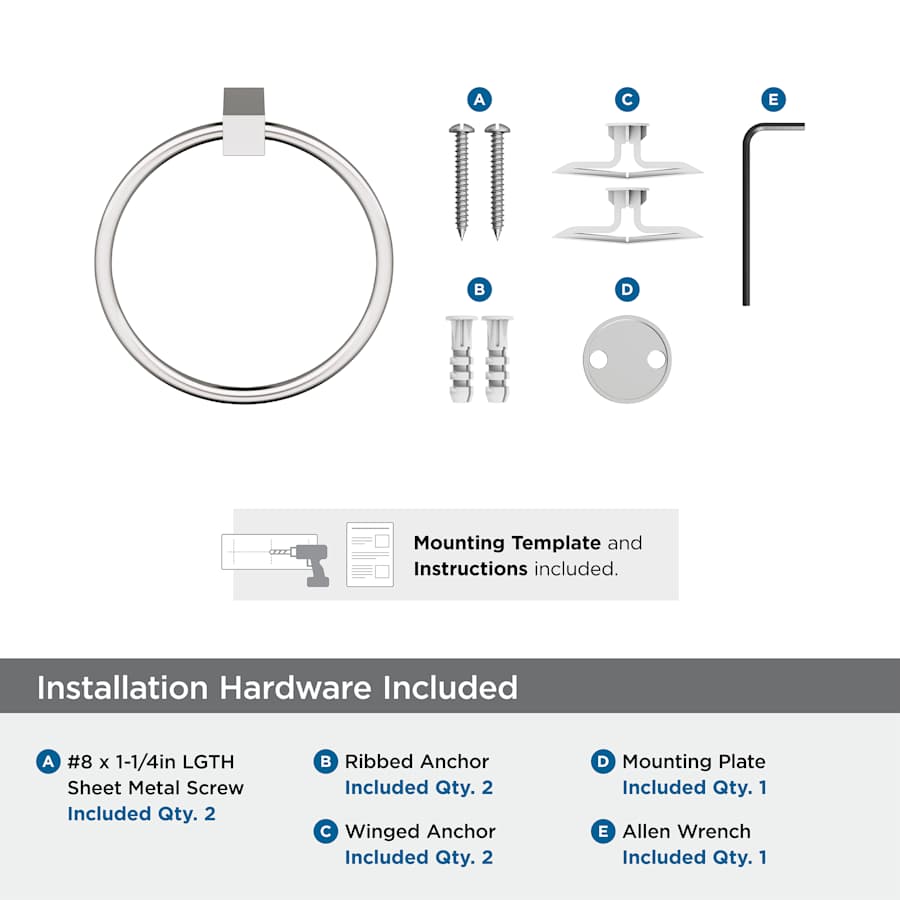 A

C

E

B

D

Mounting Template and Instructions included.

Installation Hardware Included

A #8 x 1-1/4in LGTH Sheet Metal Screw
Included Qty. 2

B Ribbed Anchor
Included Qty. 2

C Winged Anchor
Included Qty. 2

D Mounting Plate
Included Qty. 1

E Allen Wrench
Included Qty. 1