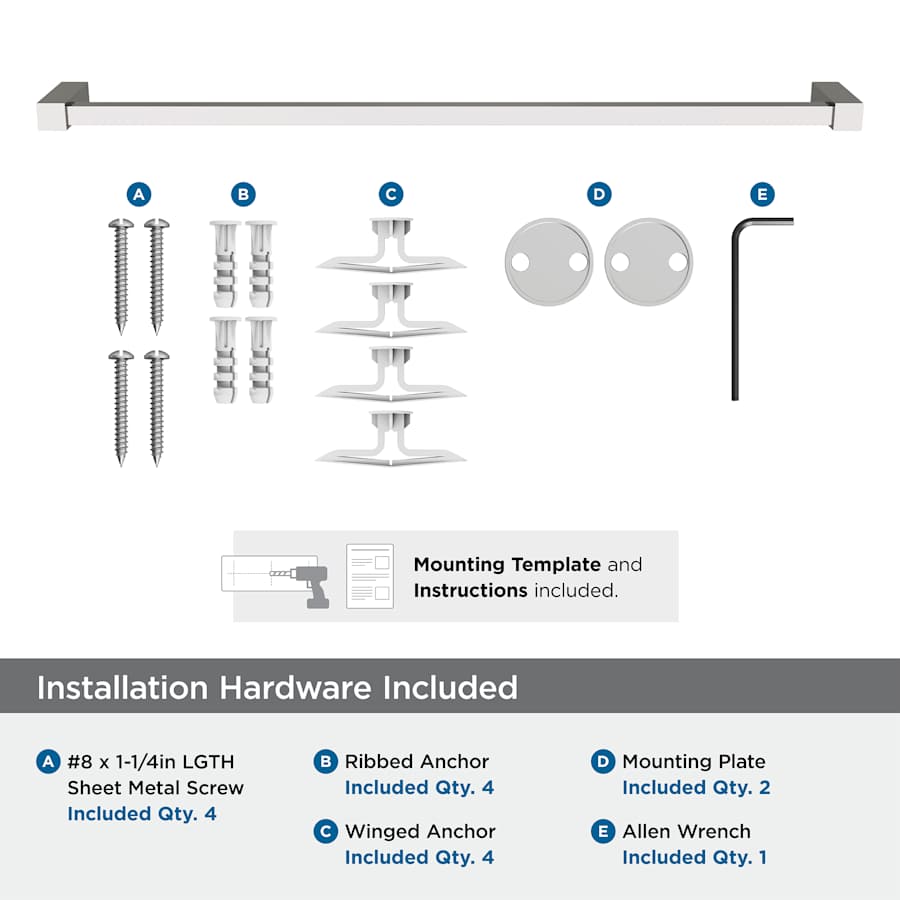 A B C D E

Mounting Template and Instructions included.

Installation Hardware Included

A #8 x 1-1/4in LGTH Sheet Metal Screw
Included Qty. 4

B Ribbed Anchor
Included Qty. 4

C Winged Anchor
Included Qty. 4

D Mounting Plate
Included Qty. 2

E Allen Wrench
Included Qty. 1