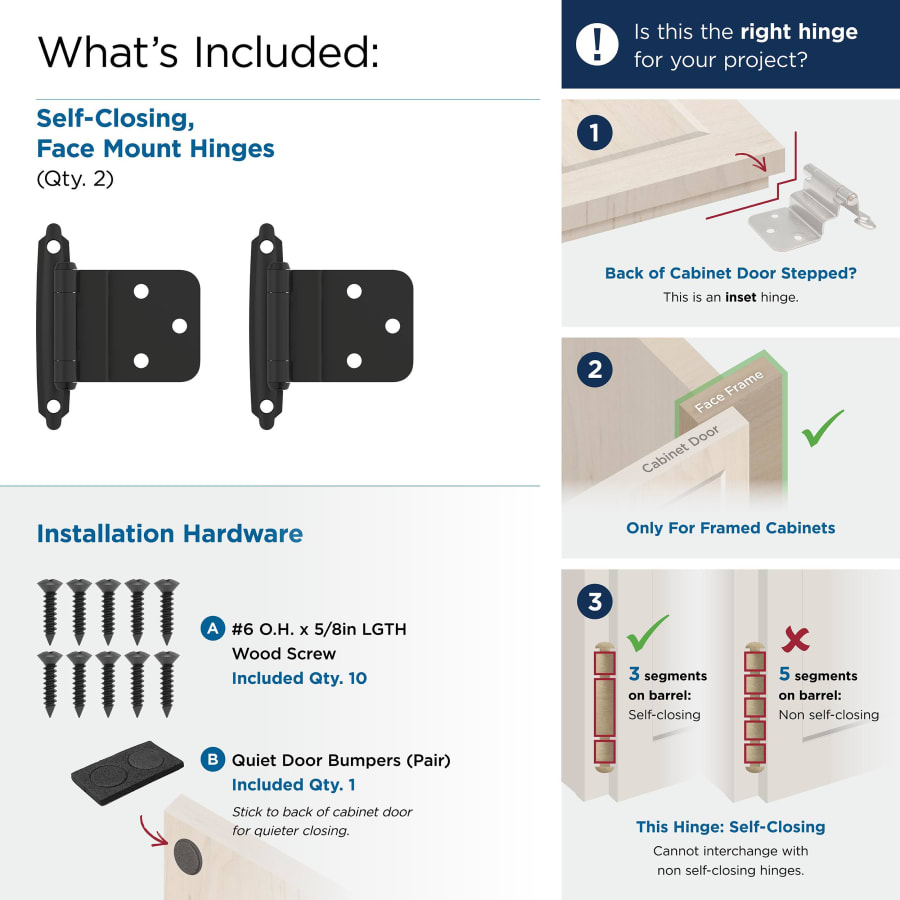 What's Included:

Self-Closing, Face Mount Hinges
(Qty. 2)

Installation Hardware

A #6 O.H. x 5/8in LGTH Wood Screw
Included Qty. 10

B Quiet Door Bumpers (Pair)
Included Qty. 1
Stick to back of cabinet door for quieter closing.

! Is this the right hinge for your project?

1
Back of Cabinet Door Stepped?
This is an inset hinge.

2
Face Frame
Cabinet Door
Only For Framed Cabinets

3
3 segments on barrel: Self-closing
5 segments on barrel: Non self-closing
This Hinge: Self-Closing
Cannot interchange with non self-closing hinges.