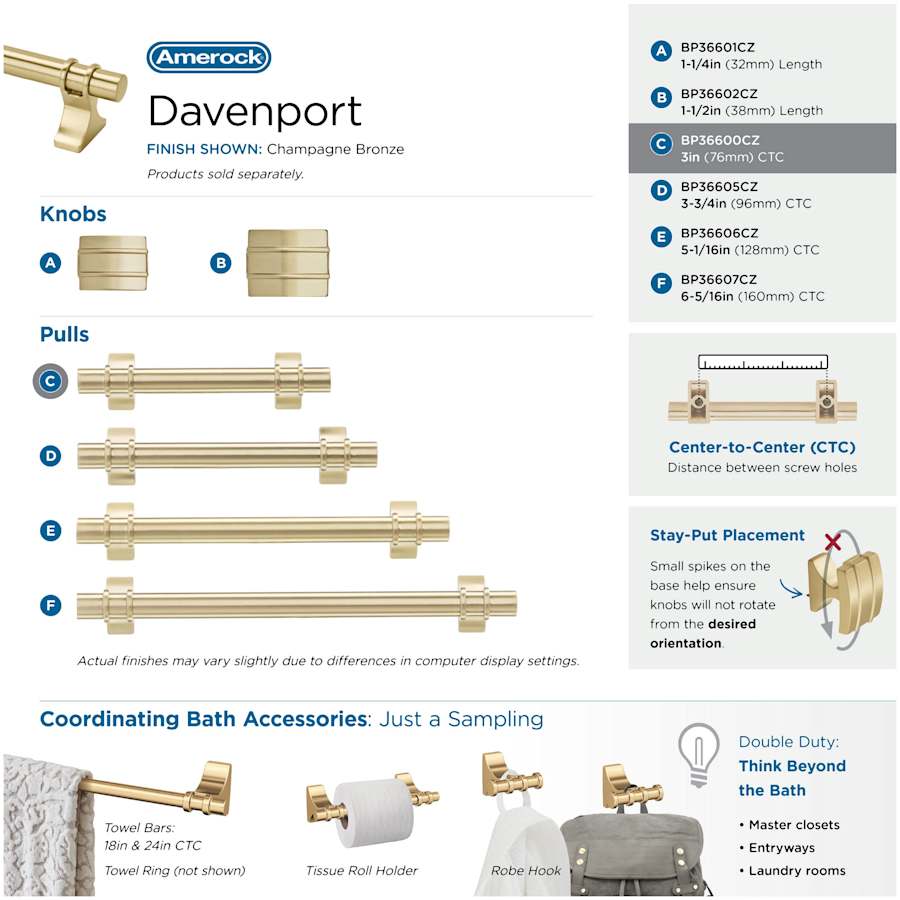 Amerock

Davenport

FINISH SHOWN: Champagne Bronze

Products sold separately.

Knobs

A

B

Pulls

C

D

E

F

Actual finishes may vary slightly due to differences in computer display settings.

A BP36601CZ
1-1/4in (32mm) Length

B BP36602CZ
1-1/2in (38mm) Length

C BP36600CZ
3in (76mm) CTC

D BP36605CZ
3-3/4in (96mm) CTC

E BP36606CZ
5-1/16in (128mm) CTC

F BP36607CZ
6-5/16in (160mm) CTC

Center-to-Center (CTC)
Distance between screw holes

Stay-Put Placement

Small spikes on the base help ensure knobs will not rotate from the desired orientation.

Coordinating Bath Accessories: Just a Sampling

Towel Bars:
18in & 24in CTC

Towel Ring (not shown)

Tissue Roll Holder

Robe Hook

Double Duty:
Think Beyond the Bath

• Master closets
• Entryways
• Laundry rooms