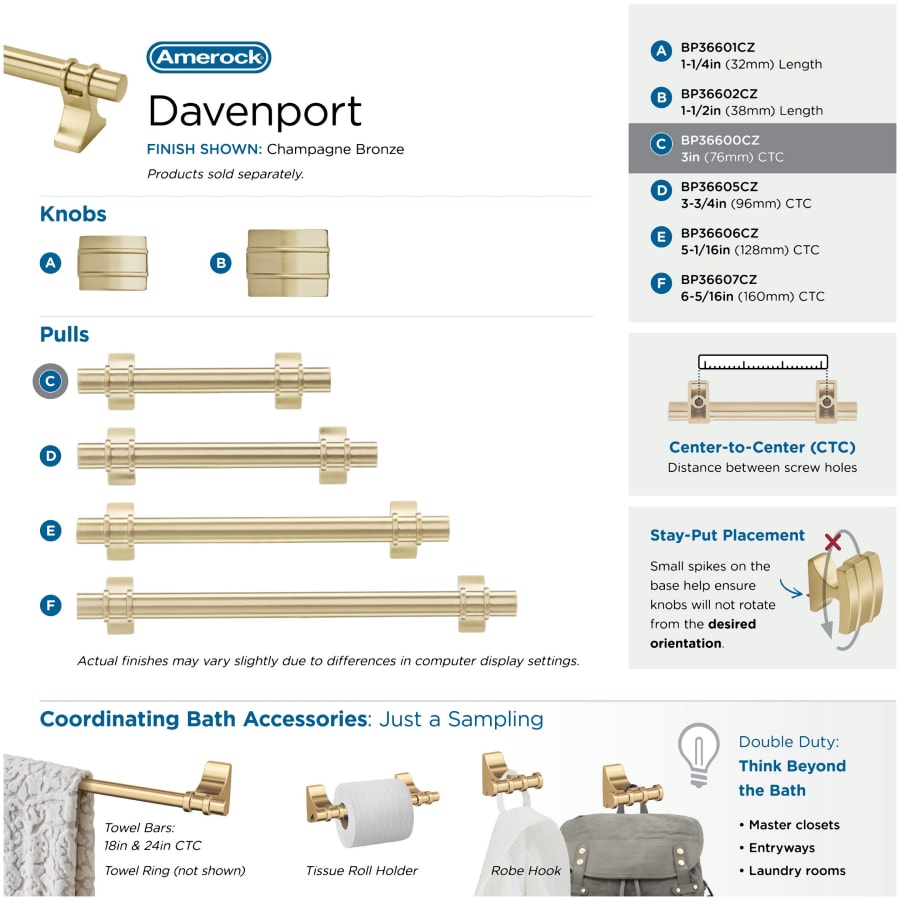 Amerock

Davenport

FINISH SHOWN: Champagne Bronze

Products sold separately.

Knobs

A

B

Pulls

C

D

E

F

Actual finishes may vary slightly due to differences in computer display settings.

A BP36601CZ
1-1/4in (32mm) Length

B BP36602CZ
1-1/2in (38mm) Length

C BP36600CZ
3in (76mm) CTC

D BP36605CZ
3-3/4in (96mm) CTC

E BP36606CZ
5-1/16in (128mm) CTC

F BP36607CZ
6-5/16in (160mm) CTC

Center-to-Center (CTC)
Distance between screw holes

Stay-Put Placement

Small spikes on the base help ensure knobs will not rotate from the desired orientation.

Coordinating Bath Accessories: Just a Sampling

Towel Bars:
18in & 24in CTC
Towel Ring (not shown)

Tissue Roll Holder

Robe Hook

Double Duty:
Think Beyond the Bath

• Master closets
• Entryways
• Laundry rooms