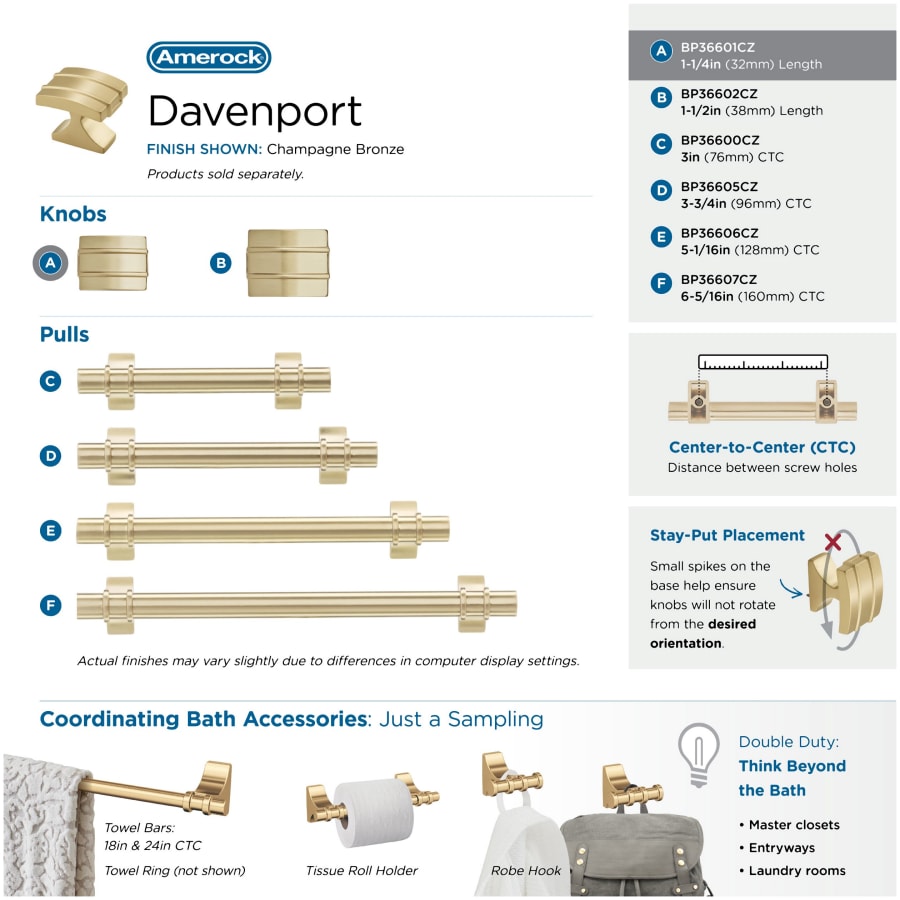 Amerock

Davenport

FINISH SHOWN: Champagne Bronze

Products sold separately.

Knobs

A

B

Pulls

C

D

E

F

Actual finishes may vary slightly due to differences in computer display settings.

A BP36601CZ
1-1/4in (32mm) Length

B BP36602CZ
1-1/2in (38mm) Length

C BP36600CZ
3in (76mm) CTC

D BP36605CZ
3-3/4in (96mm) CTC

E BP36606CZ
5-1/16in (128mm) CTC

F BP36607CZ
6-5/16in (160mm) CTC

Center-to-Center (CTC)
Distance between screw holes

Stay-Put Placement

Small spikes on the base help ensure knobs will not rotate from the desired orientation.

Coordinating Bath Accessories: Just a Sampling

Towel Bars:
18in & 24in CTC

Towel Ring (not shown)

Tissue Roll Holder

Robe Hook

Double Duty:
Think Beyond the Bath

• Master closets
• Entryways
• Laundry rooms