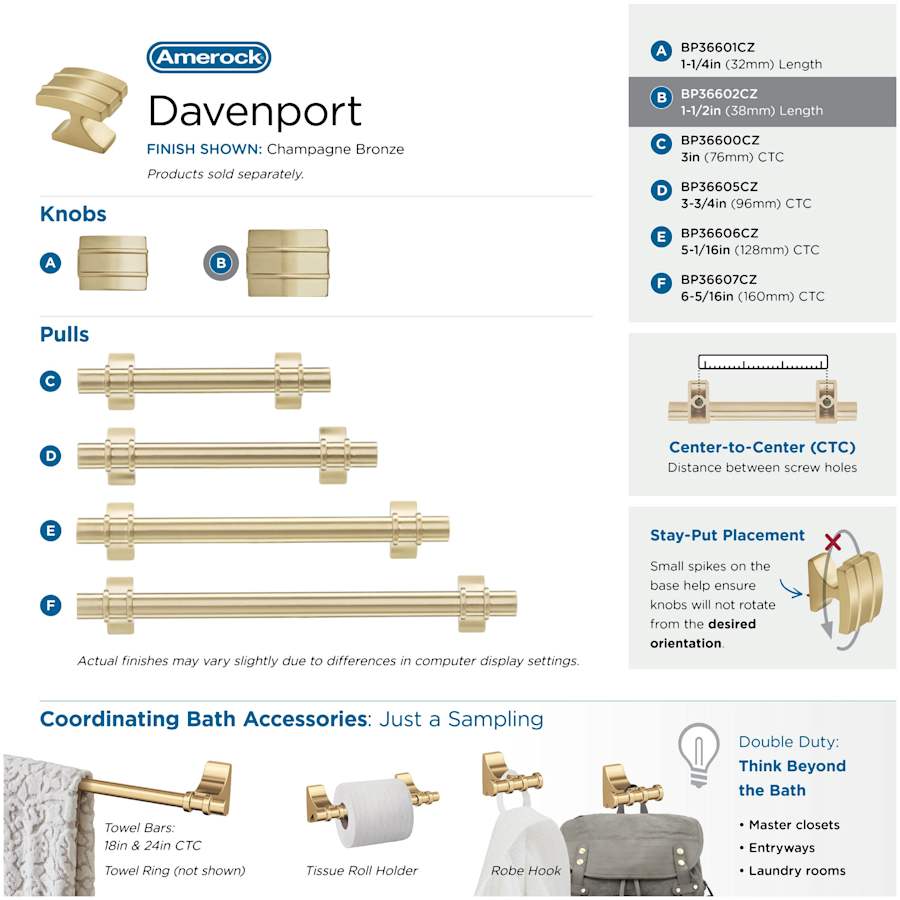 Amerock

Davenport

FINISH SHOWN: Champagne Bronze

Products sold separately.

Knobs

A

B

Pulls

C

D

E

F

Actual finishes may vary slightly due to differences in computer display settings.

A BP36601CZ
1-1/4in (32mm) Length

B BP36602CZ
1-1/2in (38mm) Length

C BP36600CZ
3in (76mm) CTC

D BP36605CZ
3-3/4in (96mm) CTC

E BP36606CZ
5-1/16in (128mm) CTC

F BP36607CZ
6-5/16in (160mm) CTC

Center-to-Center (CTC)
Distance between screw holes

Stay-Put Placement

Small spikes on the base help ensure knobs will not rotate from the desired orientation.

Coordinating Bath Accessories: Just a Sampling

Towel Bars:
18in & 24in CTC
Towel Ring (not shown)

Tissue Roll Holder

Robe Hook

Double Duty:
Think Beyond the Bath

• Master closets
• Entryways
• Laundry rooms