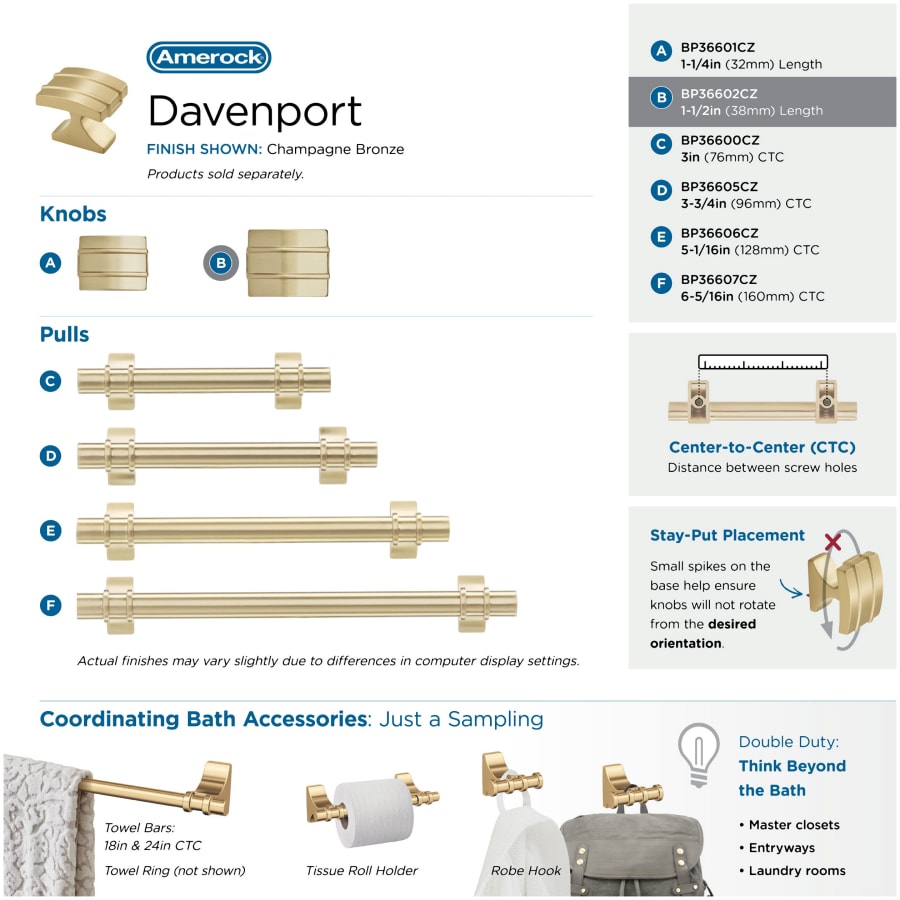 Amerock

Davenport

FINISH SHOWN: Champagne Bronze

Products sold separately.

Knobs

A

B

Pulls

C

D

E

F

Actual finishes may vary slightly due to differences in computer display settings.

A BP36601CZ
1-1/4in (32mm) Length

B BP36602CZ
1-1/2in (38mm) Length

C BP36600CZ
3in (76mm) CTC

D BP36605CZ
3-3/4in (96mm) CTC

E BP36606CZ
5-1/16in (128mm) CTC

F BP36607CZ
6-5/16in (160mm) CTC

Center-to-Center (CTC)
Distance between screw holes

Stay-Put Placement

Small spikes on the base help ensure knobs will not rotate from the desired orientation.

Coordinating Bath Accessories: Just a Sampling

Towel Bars:
18in & 24in CTC

Towel Ring (not shown)

Tissue Roll Holder

Robe Hook

Double Duty:
Think Beyond the Bath

• Master closets
• Entryways
• Laundry rooms