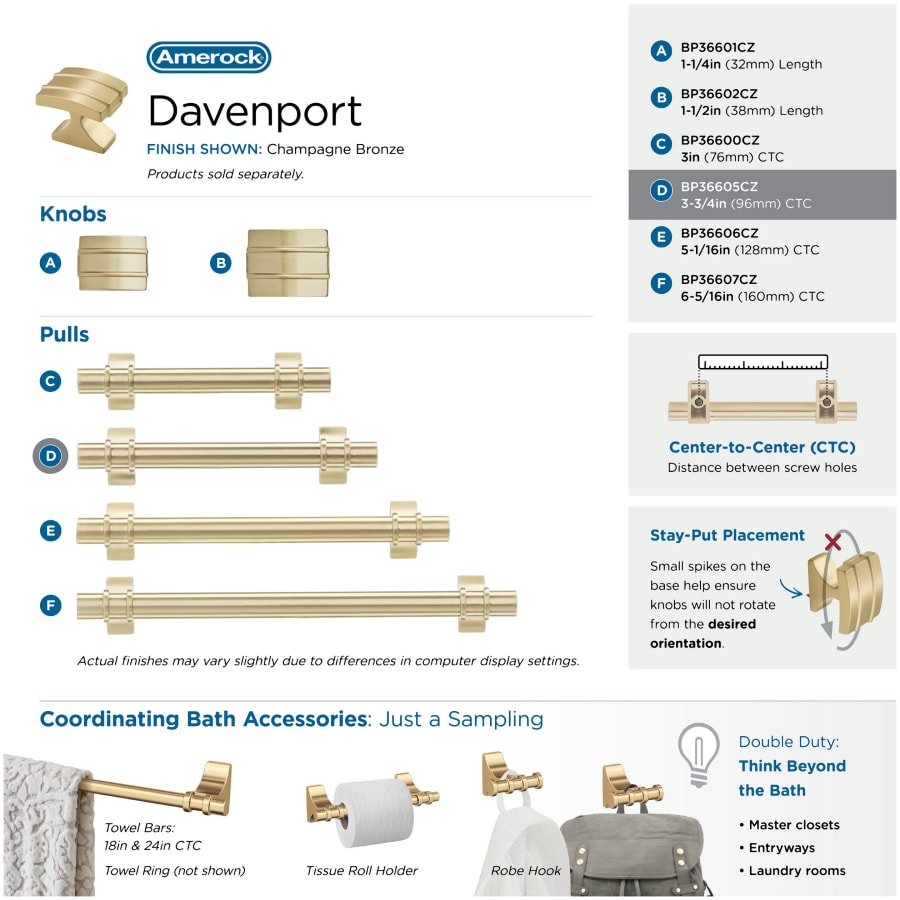 Amerock

Davenport

FINISH SHOWN: Champagne Bronze

Products sold separately.

Knobs

A

B

Pulls

C

D

E

F

Actual finishes may vary slightly due to differences in computer display settings.

A BP36601CZ
1-1/4in (32mm) Length

B BP36602CZ
1-1/2in (38mm) Length

C BP36600CZ
3in (76mm) CTC

D BP36605CZ
3-3/4in (96mm) CTC

E BP36606CZ
5-1/16in (128mm) CTC

F BP36607CZ
6-5/16in (160mm) CTC

Center-to-Center (CTC)
Distance between screw holes

Stay-Put Placement

Small spikes on the base help ensure knobs will not rotate from the desired orientation.

Coordinating Bath Accessories: Just a Sampling

Towel Bars:
18in & 24in CTC

Towel Ring (not shown)

Tissue Roll Holder

Robe Hook

Double Duty:
Think Beyond the Bath

• Master closets
• Entryways
• Laundry rooms