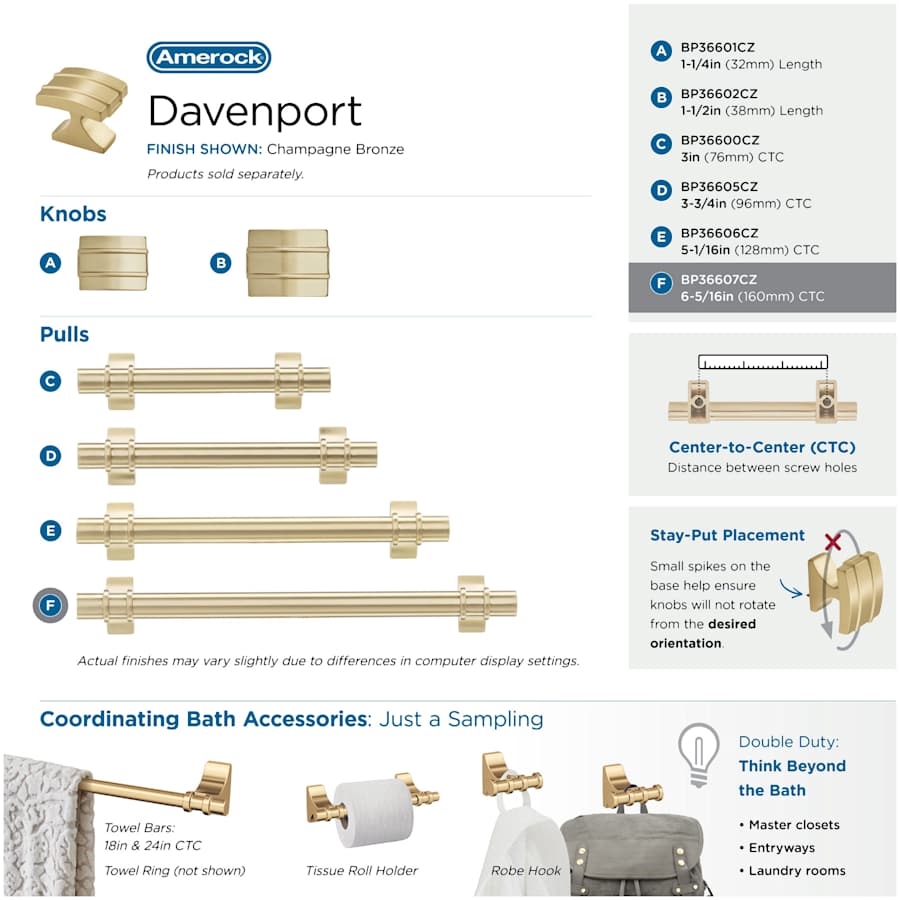 Amerock

Davenport

FINISH SHOWN: Champagne Bronze

Products sold separately.

Knobs

A

B

Pulls

C

D

E

F

Actual finishes may vary slightly due to differences in computer display settings.

A BP36601CZ 1-1/4in (32mm) Length

B BP36602CZ 1-1/2in (38mm) Length

C BP36600CZ 3in (76mm) CTC

D BP36605CZ 3-3/4in (96mm) CTC

E BP36606CZ 5-1/16in (128mm) CTC

F BP36607CZ 6-5/16in (160mm) CTC

Center-to-Center (CTC)
Distance between screw holes

Stay-Put Placement

Small spikes on the base help ensure knobs will not rotate from the desired orientation.

Coordinating Bath Accessories: Just a Sampling

Towel Bars: 18in & 24in CTC

Towel Ring (not shown)

Tissue Roll Holder

Robe Hook

Double Duty: Think Beyond the Bath

• Master closets
• Entryways
• Laundry rooms