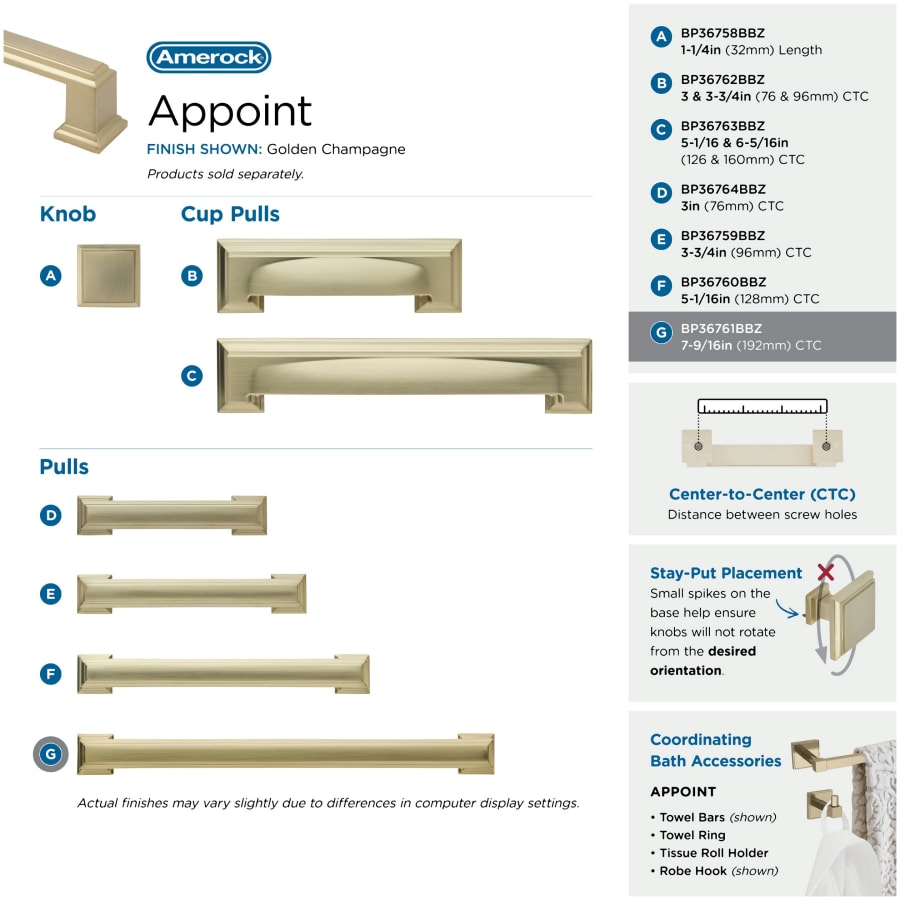 Amerock

Appoint

FINISH SHOWN: Golden Champagne

Products sold separately.

Knob

A

Cup Pulls

B

C

Pulls

D

E

F

G

Actual finishes may vary slightly due to differences in computer display settings.

A BP36758BBZ
1-1/4in (32mm) Length

B BP36762BBZ
3 & 3-3/4in (76 & 96mm) CTC

C BP36763BBZ
5-1/16 & 6-5/16in (126 & 160mm) CTC

D BP36764BBZ
3in (76mm) CTC

E BP36759BBZ
3-3/4in (96mm) CTC

F BP36760BBZ
5-1/16in (128mm) CTC

G BP36761BBZ
7-9/16in (192mm) CTC

Center-to-Center (CTC)
Distance between screw holes

Stay-Put Placement
Small spikes on the base help ensure knobs will not rotate from the desired orientation.

Coordinating Bath Accessories

APPOINT
• Towel Bars (shown)
• Towel Ring
• Tissue Roll Holder
• Robe Hook (shown)