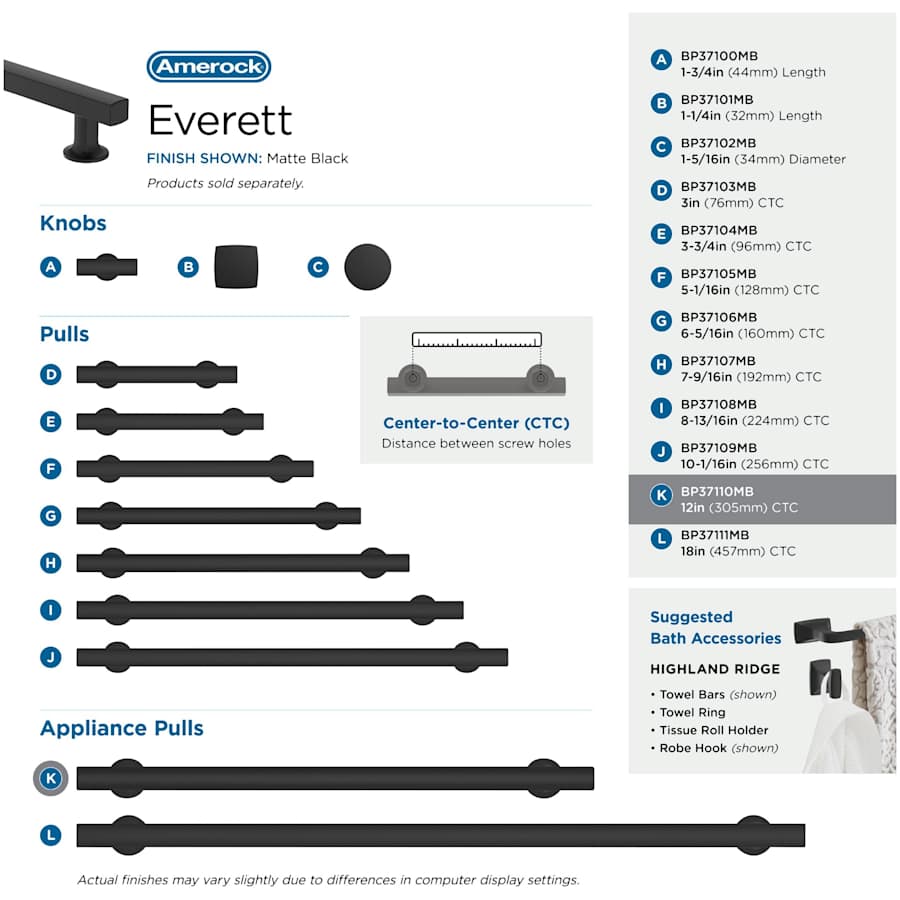 Amerock
Everett
FINISH SHOWN: Matte Black
Products sold separately.

Knobs
A
B
C

Pulls
D
E
F
G
H
I
J

Center-to-Center (CTC)
Distance between screw holes

Appliance Pulls
K
L

Actual finishes may vary slightly due to differences in computer display settings.

A BP37100MB 1-3/4in (44mm) Length
B BP37101MB 1-1/4in (32mm) Length
C BP37102MB 1-5/16in (34mm) Diameter
D BP37103MB 3in (76mm) CTC
E BP37104MB 3-3/4in (96mm) CTC
F BP37105MB 5-1/16in (128mm) CTC
G BP37106MB 6-5/16in (160mm) CTC
H BP37107MB 7-9/16in (192mm) CTC
I BP37108MB 8-13/16in (224mm) CTC
J BP37109MB 10-1/16in (256mm) CTC
K BP37110MB 12in (305mm) CTC
L BP37111MB 18in (457mm) CTC

Suggested Bath Accessories
HIGHLAND RIDGE
• Towel Bars (shown)
• Towel Ring
• Tissue Roll Holder
• Robe Hook (shown)