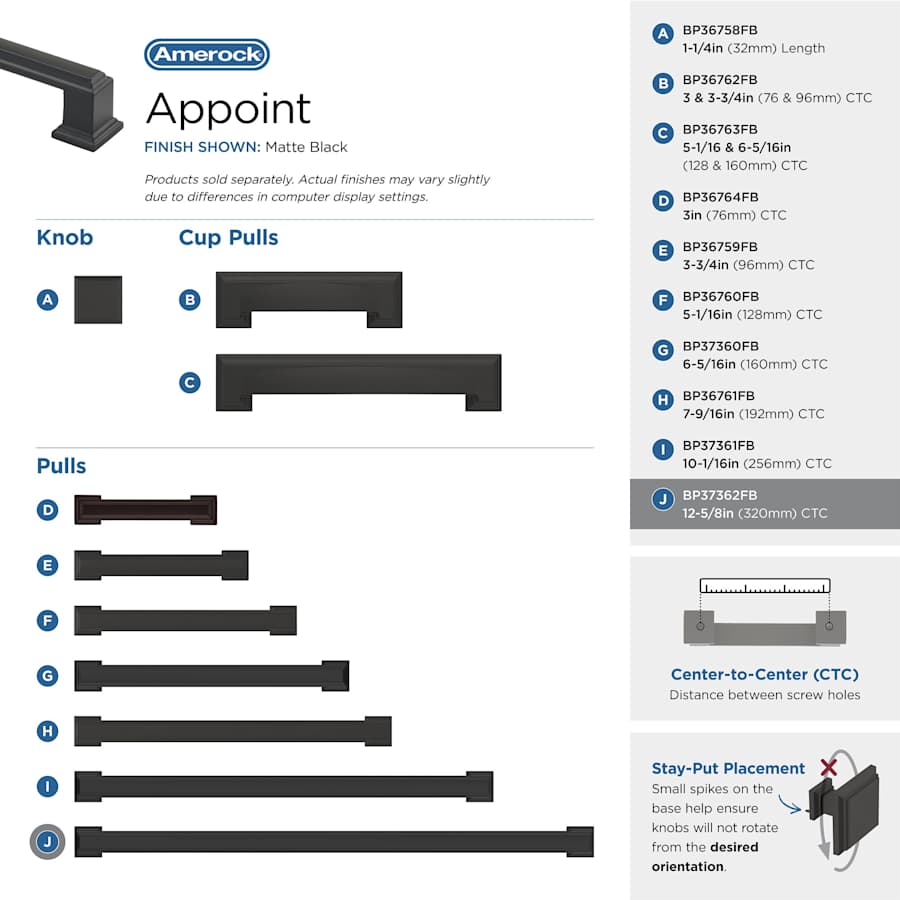 Amerock

Appoint

FINISH SHOWN: Matte Black

Products sold separately. Actual finishes may vary slightly due to differences in computer display settings.

Knob

A

Cup Pulls

B

C

Pulls

D

E

F

G

H

I

J

A BP36758FB 1-1/4in (32mm) Length

B BP36762FB 3 & 3-3/4in (76 & 96mm) CTC

C BP36763FB 5-1/16 & 6-5/16in (128 & 160mm) CTC

D BP36764FB 3in (76mm) CTC

E BP36759FB 3-3/4in (96mm) CTC

F BP36760FB 5-1/16in (128mm) CTC

G BP37360FB 6-5/16in (160mm) CTC

H BP36761FB 7-9/16in (192mm) CTC

I BP37361FB 10-1/16in (256mm) CTC

J BP37362FB 12-5/8in (320mm) CTC

Center-to-Center (CTC)
Distance between screw holes

Stay-Put Placement
Small spikes on the base help ensure knobs will not rotate from the desired orientation.