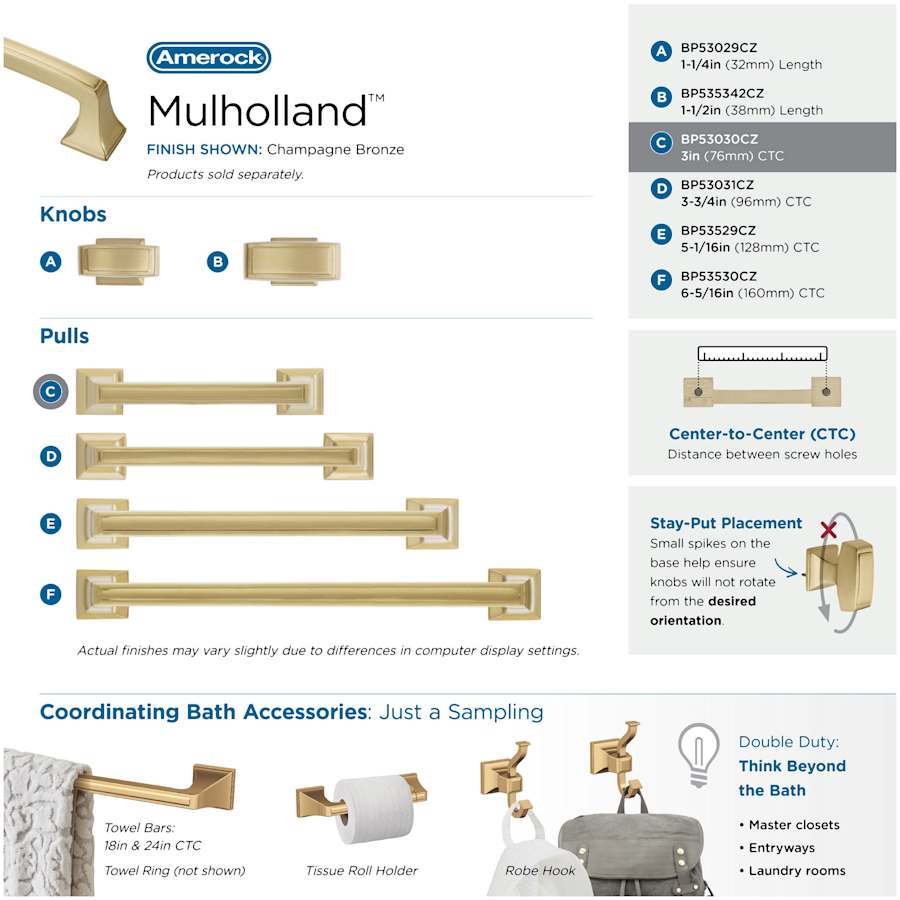 Amerock

Mulholland™

FINISH SHOWN: Champagne Bronze

Products sold separately.

Knobs

A

B

Pulls

C

D

E

F

Actual finishes may vary slightly due to differences in computer display settings.

A BP53029CZ
1-1/4in (32mm) Length

B BP535342CZ
1-1/2in (38mm) Length

C BP53030CZ
3in (76mm) CTC

D BP53031CZ
3-3/4in (96mm) CTC

E BP53529CZ
5-1/16in (128mm) CTC

F BP53530CZ
6-5/16in (160mm) CTC

Center-to-Center (CTC)
Distance between screw holes

Stay-Put Placement
Small spikes on the base help ensure knobs will not rotate from the desired orientation.

Coordinating Bath Accessories: Just a Sampling

Towel Bars:
18in & 24in CTC

Towel Ring (not shown)

Tissue Roll Holder

Robe Hook

Double Duty:
Think Beyond the Bath

• Master closets
• Entryways
• Laundry rooms