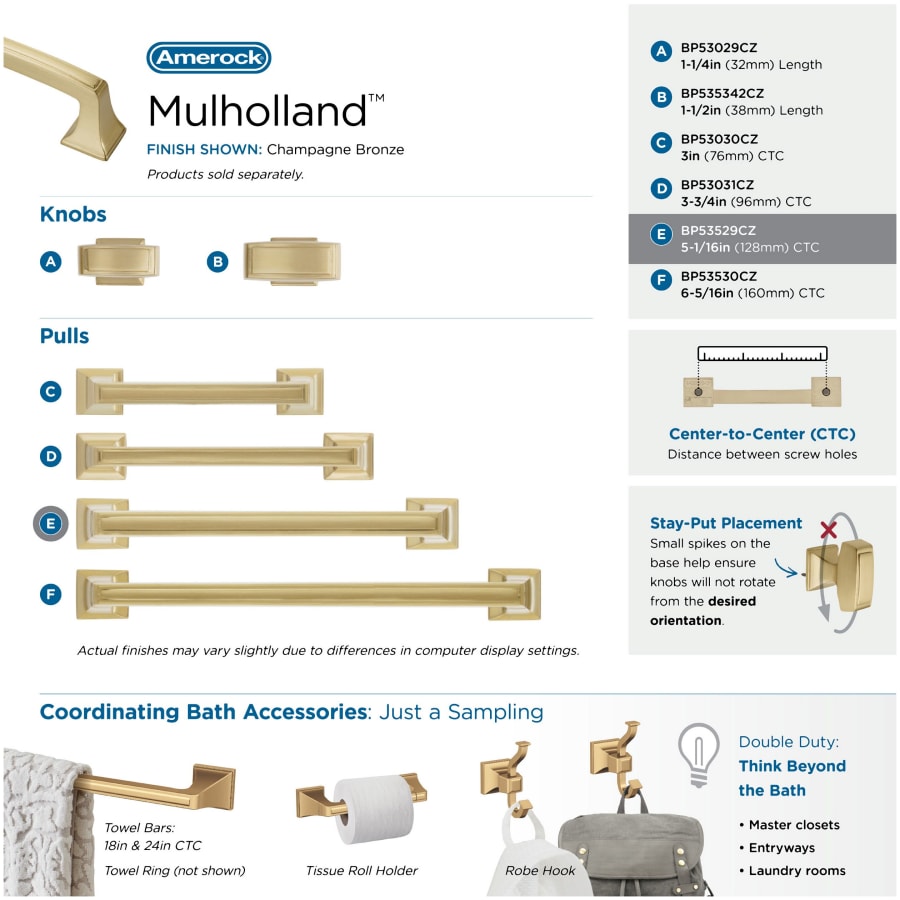 Amerock

Mulholland™

FINISH SHOWN: Champagne Bronze

Products sold separately.

Knobs

A

B

Pulls

C

D

E

F

Actual finishes may vary slightly due to differences in computer display settings.

A BP53029CZ
1-1/4in (32mm) Length

B BP535342CZ
1-1/2in (38mm) Length

C BP53030CZ
3in (76mm) CTC

D BP53031CZ
3-3/4in (96mm) CTC

E BP53529CZ
5-1/16in (128mm) CTC

F BP53530CZ
6-5/16in (160mm) CTC

Center-to-Center (CTC)
Distance between screw holes

Stay-Put Placement
Small spikes on the base help ensure knobs will not rotate from the desired orientation.

Coordinating Bath Accessories: Just a Sampling

Towel Bars:
18in & 24in CTC

Towel Ring (not shown)

Tissue Roll Holder

Robe Hook

Double Duty:
Think Beyond the Bath

• Master closets
• Entryways
• Laundry rooms