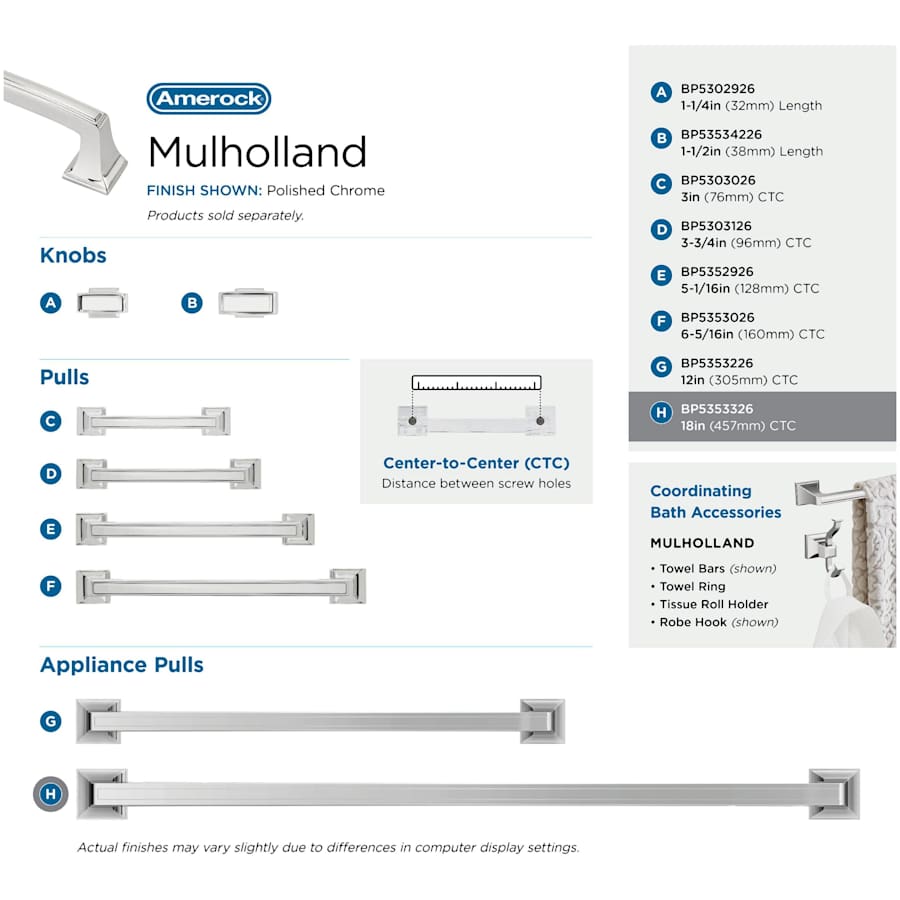 Amerock

Mulholland

FINISH SHOWN: Polished Chrome

Products sold separately.

Knobs

A

B

Pulls

C

D

E

F

Center-to-Center (CTC)
Distance between screw holes

Appliance Pulls

G

H

Actual finishes may vary slightly due to differences in computer display settings.

A BP5302926
1-1/4in (32mm) Length

B BP53534226
1-1/2in (38mm) Length

C BP5303026
3in (76mm) CTC

D BP5303126
3-3/4in (96mm) CTC

E BP5352926
5-1/16in (128mm) CTC

F BP5353026
6-5/16in (160mm) CTC

G BP5353226
12in (305mm) CTC

H BP5353326
18in (457mm) CTC

Coordinating Bath Accessories

MULHOLLAND

• Towel Bars (shown)
• Towel Ring
• Tissue Roll Holder
• Robe Hook (shown)