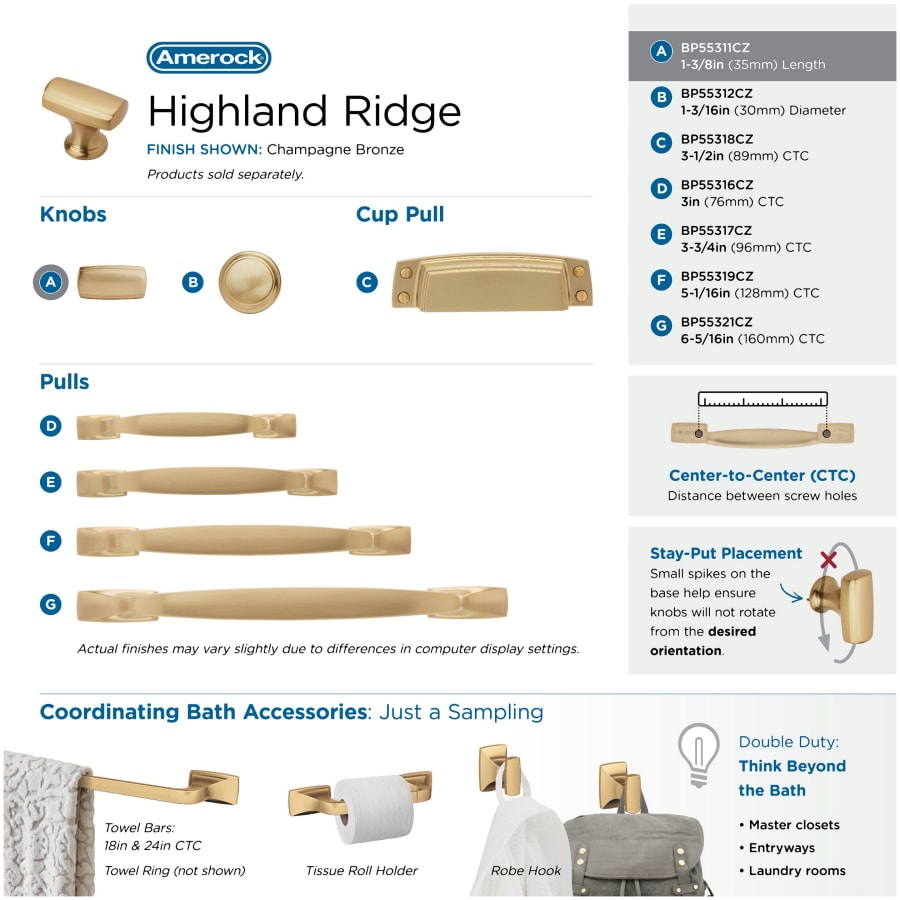 Amerock

Highland Ridge

FINISH SHOWN: Champagne Bronze

Products sold separately.

Knobs

A

B

Cup Pull

C

Pulls

D

E

F

G

Actual finishes may vary slightly due to differences in computer display settings.

A BP55311CZ 1-3/8in (35mm) Length

B BP55312CZ 1-3/16in (30mm) Diameter

C BP55318CZ 3-1/2in (89mm) CTC

D BP55316CZ 3in (76mm) CTC

E BP55317CZ 3-3/4in (96mm) CTC

F BP55319CZ 5-1/16in (128mm) CTC

G BP55321CZ 6-5/16in (160mm) CTC

Center-to-Center (CTC)
Distance between screw holes

Stay-Put Placement
Small spikes on the base help ensure knobs will not rotate from the desired orientation.

Coordinating Bath Accessories: Just a Sampling

Towel Bars: 18in & 24in CTC

Towel Ring (not shown)

Tissue Roll Holder

Robe Hook

Double Duty:
Think Beyond the Bath

• Master closets
• Entryways
• Laundry rooms