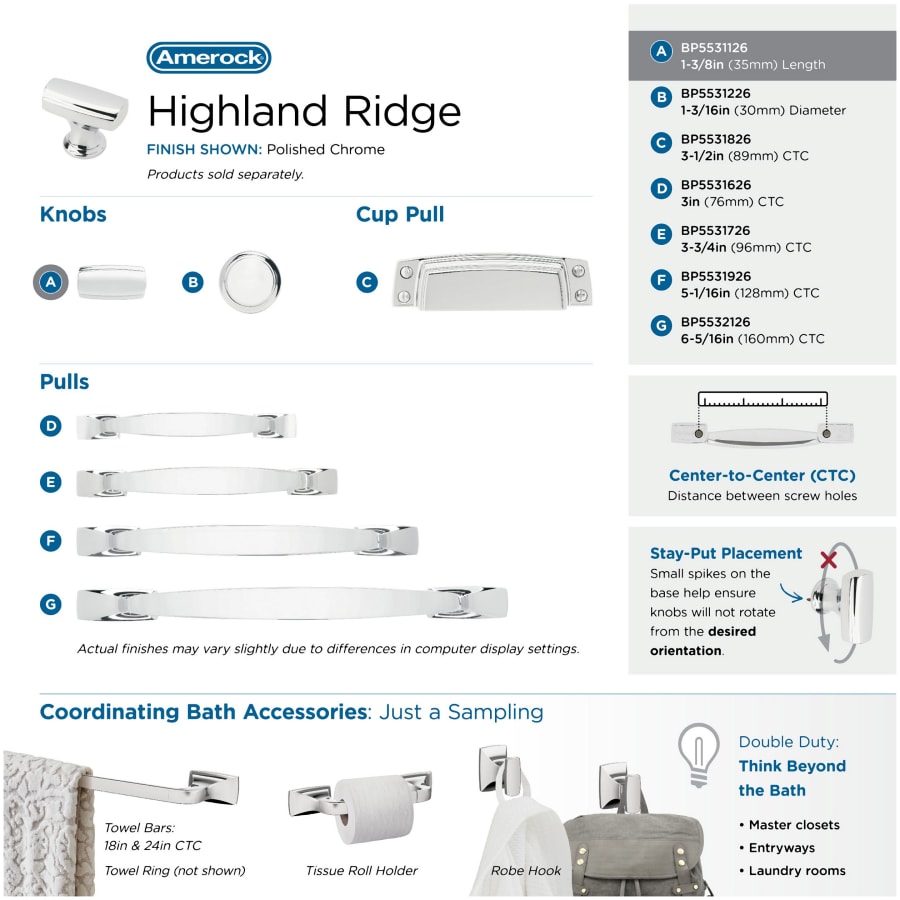 Amerock

Highland Ridge

FINISH SHOWN: Polished Chrome

Products sold separately.

Knobs

A

B

Cup Pull

C

Pulls

D

E

F

G

Actual finishes may vary slightly due to differences in computer display settings.

A BP5531126
1-3/8in (35mm) Length

B BP5531226
1-3/16in (30mm) Diameter

C BP5531826
3-1/2in (89mm) CTC

D BP5531626
3in (76mm) CTC

E BP5531726
3-3/4in (96mm) CTC

F BP5531926
5-1/16in (128mm) CTC

G BP5532126
6-5/16in (160mm) CTC

Center-to-Center (CTC)
Distance between screw holes

Stay-Put Placement
Small spikes on the base help ensure knobs will not rotate from the desired orientation.

Coordinating Bath Accessories: Just a Sampling

Towel Bars:
18in & 24in CTC
Towel Ring (not shown)

Tissue Roll Holder

Robe Hook

Double Duty:
Think Beyond the Bath

• Master closets
• Entryways
• Laundry rooms