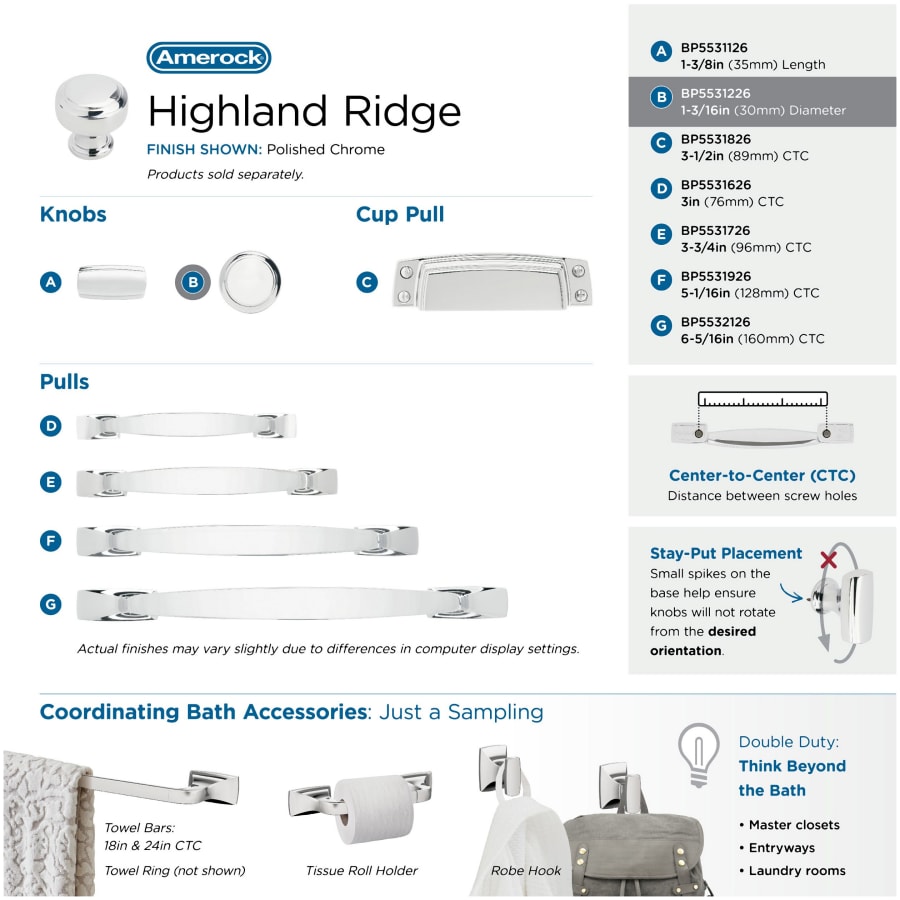 Amerock

Highland Ridge

FINISH SHOWN: Polished Chrome

Products sold separately.

Knobs

A B

Cup Pull

C

Pulls

D

E

F

G

Actual finishes may vary slightly due to differences in computer display settings.

A BP5531126
1-3/8in (35mm) Length

B BP5531226
1-3/16in (30mm) Diameter

C BP5531826
3-1/2in (89mm) CTC

D BP5531626
3in (76mm) CTC

E BP5531726
3-3/4in (96mm) CTC

F BP5531926
5-1/16in (128mm) CTC

G BP5532126
6-5/16in (160mm) CTC

Center-to-Center (CTC)
Distance between screw holes

Stay-Put Placement
Small spikes on the base help ensure knobs will not rotate from the desired orientation.

Coordinating Bath Accessories: Just a Sampling

Towel Bars:
18in & 24in CTC
Towel Ring (not shown)

Tissue Roll Holder

Robe Hook

Double Duty:
Think Beyond the Bath

• Master closets
• Entryways
• Laundry rooms