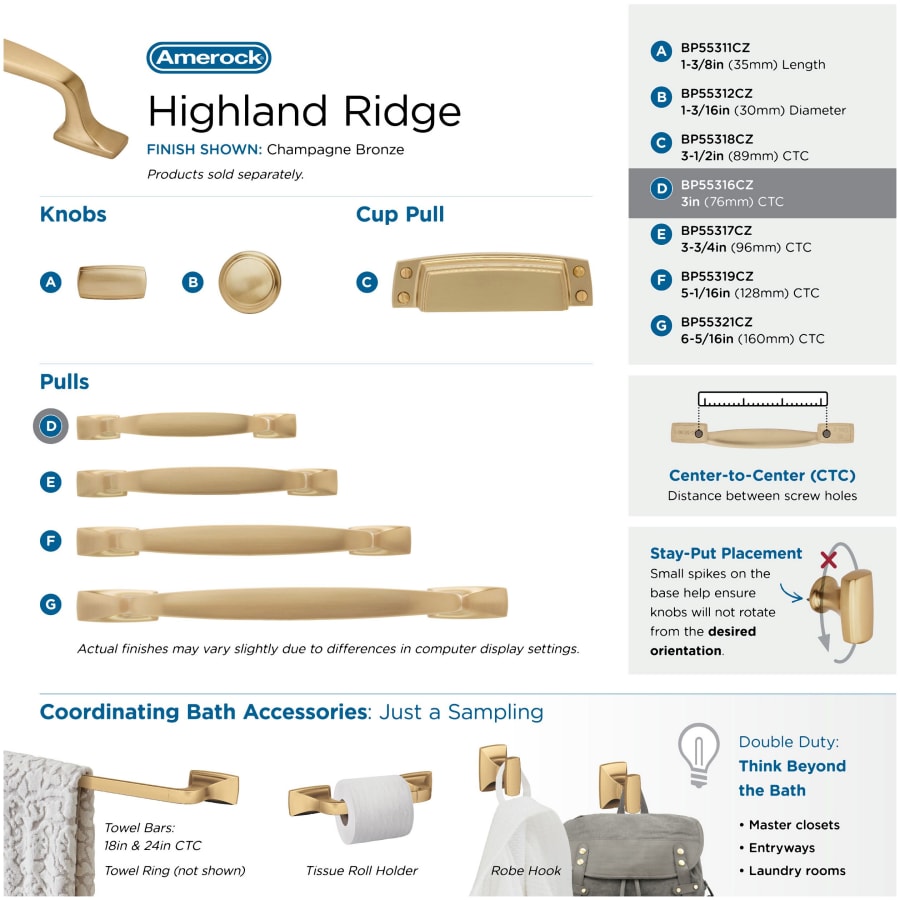 Amerock

Highland Ridge

FINISH SHOWN: Champagne Bronze

Products sold separately.

Knobs

A

B

Cup Pull

C

Pulls

D

E

F

G

Actual finishes may vary slightly due to differences in computer display settings.

A BP55311CZ
1-3/8in (35mm) Length

B BP55312CZ
1-3/16in (30mm) Diameter

C BP55318CZ
3-1/2in (89mm) CTC

D BP55316CZ
3in (76mm) CTC

E BP55317CZ
3-3/4in (96mm) CTC

F BP55319CZ
5-1/16in (128mm) CTC

G BP55321CZ
6-5/16in (160mm) CTC

Center-to-Center (CTC)
Distance between screw holes

Stay-Put Placement
Small spikes on the base help ensure knobs will not rotate from the desired orientation.

Coordinating Bath Accessories: Just a Sampling

Towel Bars:
18in & 24in CTC

Towel Ring (not shown)

Tissue Roll Holder

Robe Hook

Double Duty:
Think Beyond the Bath

• Master closets
• Entryways
• Laundry rooms