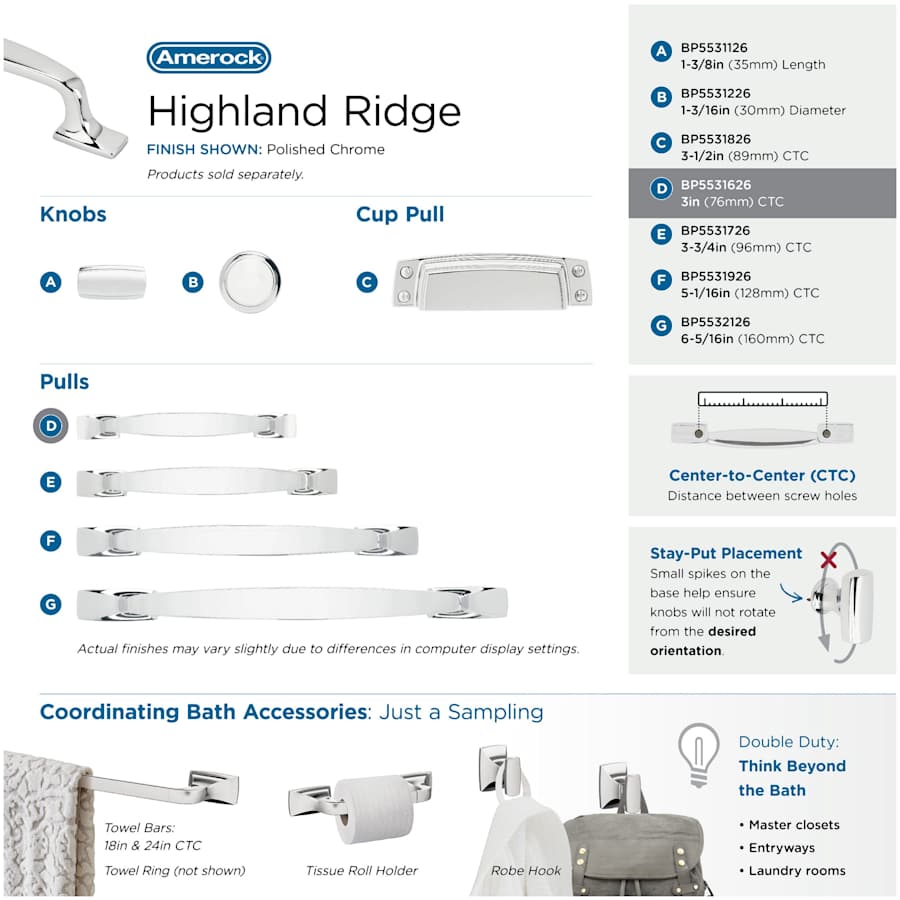 Amerock

Highland Ridge

FINISH SHOWN: Polished Chrome

Products sold separately.

Knobs

A

B

Cup Pull

C

Pulls

D

E

F

G

Actual finishes may vary slightly due to differences in computer display settings.

A BP5531126
1-3/8in (35mm) Length

B BP5531226
1-3/16in (30mm) Diameter

C BP5531826
3-1/2in (89mm) CTC

D BP5531626
3in (76mm) CTC

E BP5531726
3-3/4in (96mm) CTC

F BP5531926
5-1/16in (128mm) CTC

G BP5532126
6-5/16in (160mm) CTC

Center-to-Center (CTC)
Distance between screw holes

Stay-Put Placement
Small spikes on the base help ensure knobs will not rotate from the desired orientation.

Coordinating Bath Accessories: Just a Sampling

Towel Bars:
18in & 24in CTC
Towel Ring (not shown)

Tissue Roll Holder

Robe Hook

Double Duty:
Think Beyond the Bath

• Master closets
• Entryways
• Laundry rooms