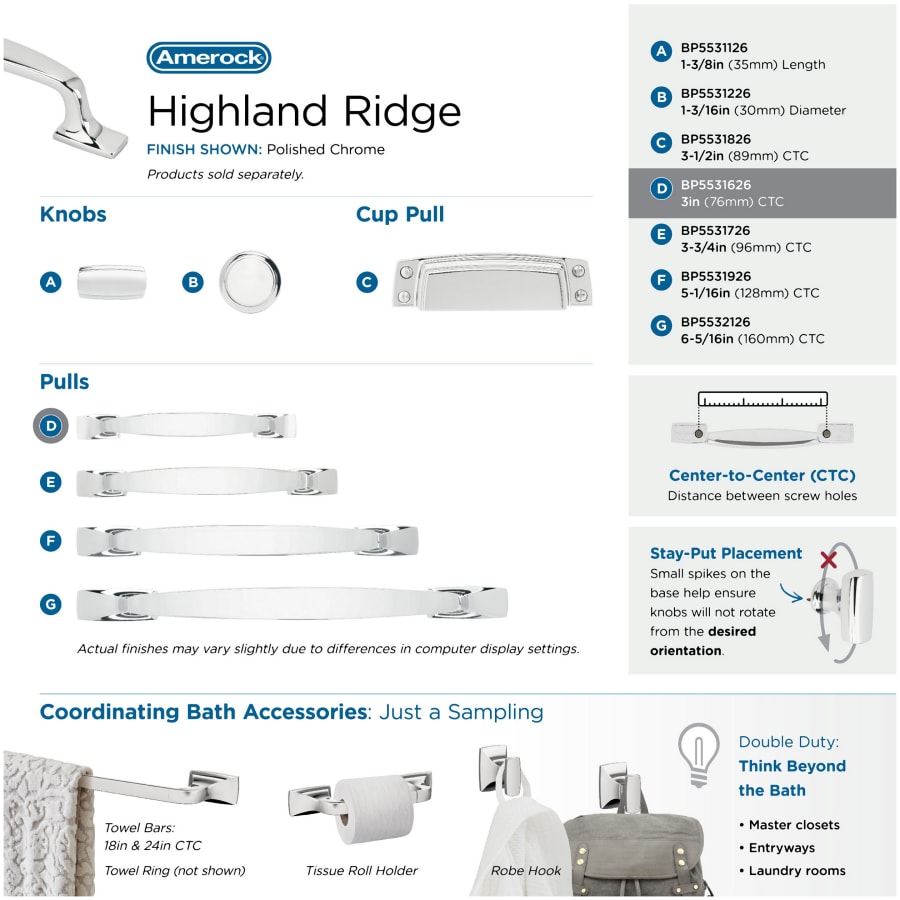 Amerock

Highland Ridge

FINISH SHOWN: Polished Chrome

Products sold separately.

Knobs

A

B

Cup Pull

C

Pulls

D

E

F

G

Actual finishes may vary slightly due to differences in computer display settings.

A BP5531126
1-3/8in (35mm) Length

B BP5531226
1-3/16in (30mm) Diameter

C BP5531826
3-1/2in (89mm) CTC

D BP5531626
3in (76mm) CTC

E BP5531726
3-3/4in (96mm) CTC

F BP5531926
5-1/16in (128mm) CTC

G BP5532126
6-5/16in (160mm) CTC

Center-to-Center (CTC)
Distance between screw holes

Stay-Put Placement
Small spikes on the base help ensure knobs will not rotate from the desired orientation.

Coordinating Bath Accessories: Just a Sampling

Towel Bars:
18in & 24in CTC

Towel Ring (not shown)

Tissue Roll Holder

Robe Hook

Double Duty:
Think Beyond the Bath

• Master closets
• Entryways
• Laundry rooms