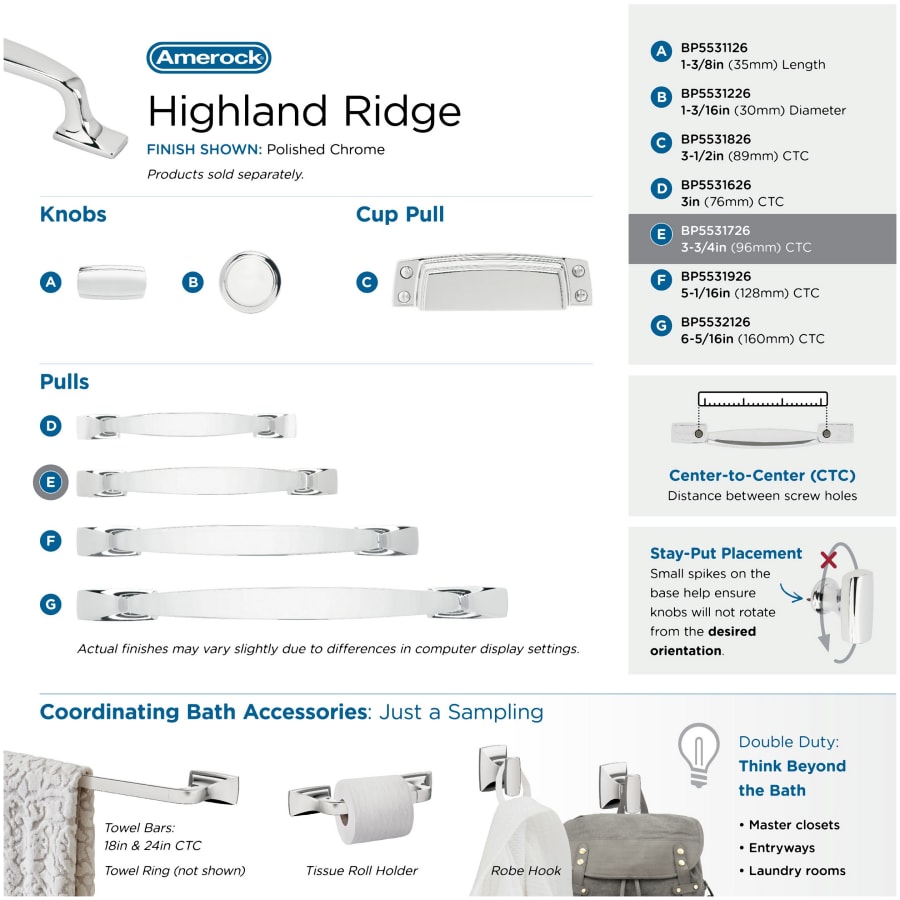 Amerock

Highland Ridge

FINISH SHOWN: Polished Chrome

Products sold separately.

Knobs

A

B

Cup Pull

C

Pulls

D

E

F

G

Actual finishes may vary slightly due to differences in computer display settings.

A BP5531126
1-3/8in (35mm) Length

B BP5531226
1-3/16in (30mm) Diameter

C BP5531826
3-1/2in (89mm) CTC

D BP5531626
3in (76mm) CTC

E BP5531726
3-3/4in (96mm) CTC

F BP5531926
5-1/16in (128mm) CTC

G BP5532126
6-5/16in (160mm) CTC

Center-to-Center (CTC)
Distance between screw holes

Stay-Put Placement
Small spikes on the base help ensure knobs will not rotate from the desired orientation.

Coordinating Bath Accessories: Just a Sampling

Towel Bars:
18in & 24in CTC

Towel Ring (not shown)

Tissue Roll Holder

Robe Hook

Double Duty:
Think Beyond the Bath

• Master closets
• Entryways
• Laundry rooms