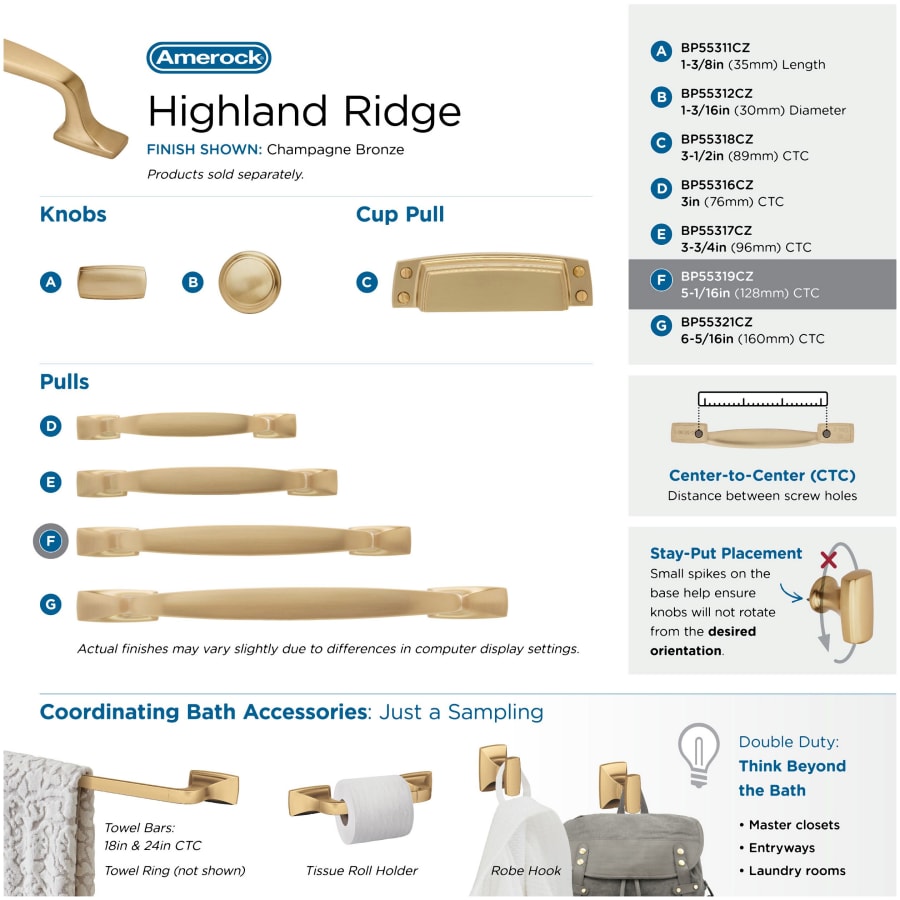 Amerock

Highland Ridge

FINISH SHOWN: Champagne Bronze

Products sold separately.

Knobs

A

B

Cup Pull

C

Pulls

D

E

F

G

Actual finishes may vary slightly due to differences in computer display settings.

A BP55311CZ
1-3/8in (35mm) Length

B BP55312CZ
1-3/16in (30mm) Diameter

C BP55318CZ
3-1/2in (89mm) CTC

D BP55316CZ
3in (76mm) CTC

E BP55317CZ
3-3/4in (96mm) CTC

F BP55319CZ
5-1/16in (128mm) CTC

G BP55321CZ
6-5/16in (160mm) CTC

Center-to-Center (CTC)
Distance between screw holes

Stay-Put Placement
Small spikes on the base help ensure knobs will not rotate from the desired orientation.

Coordinating Bath Accessories: Just a Sampling

Towel Bars:
18in & 24in CTC

Towel Ring (not shown)

Tissue Roll Holder

Robe Hook

Double Duty:
Think Beyond the Bath

• Master closets
• Entryways
• Laundry rooms