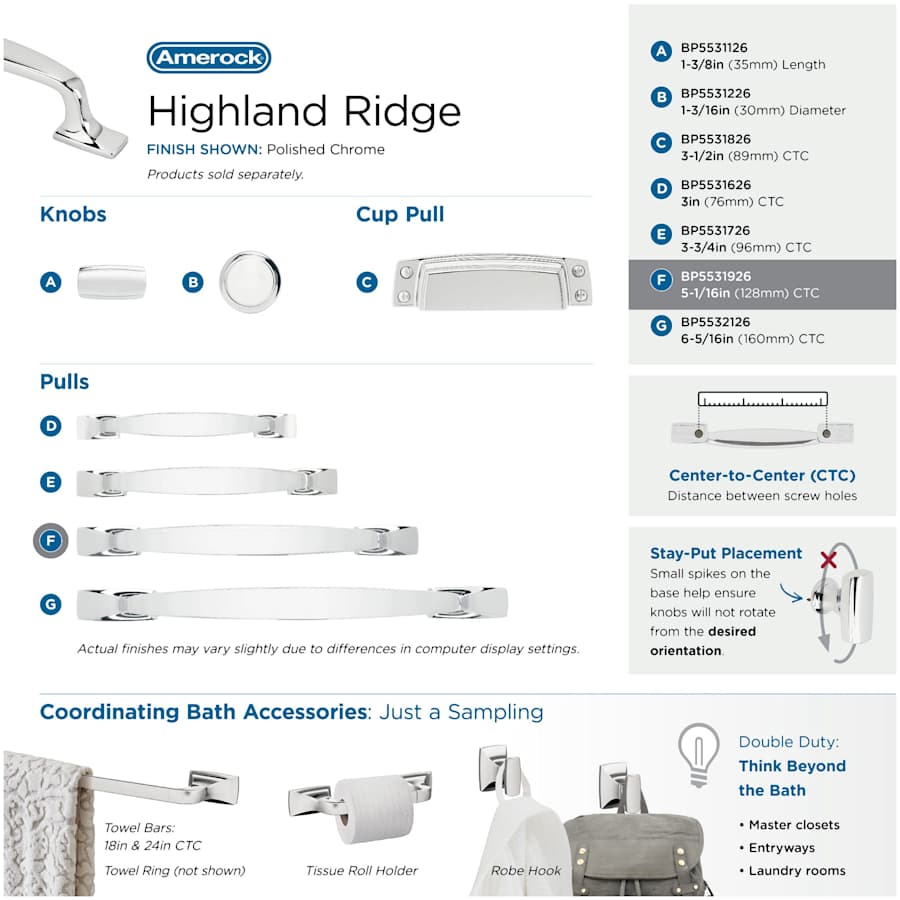 Amerock

Highland Ridge

FINISH SHOWN: Polished Chrome

Products sold separately.

Knobs

A

B

Cup Pull

C

Pulls

D

E

F

G

Actual finishes may vary slightly due to differences in computer display settings.

A BP5531126
1-3/8in (35mm) Length

B BP5531226
1-3/16in (30mm) Diameter

C BP5531826
3-1/2in (89mm) CTC

D BP5531626
3in (76mm) CTC

E BP5531726
3-3/4in (96mm) CTC

F BP5531926
5-1/16in (128mm) CTC

G BP5532126
6-5/16in (160mm) CTC

Center-to-Center (CTC)
Distance between screw holes

Stay-Put Placement
Small spikes on the base help ensure knobs will not rotate from the desired orientation.

Coordinating Bath Accessories: Just a Sampling

Towel Bars:
18in & 24in CTC

Towel Ring (not shown)

Tissue Roll Holder

Robe Hook

Double Duty:
Think Beyond the Bath

• Master closets
• Entryways
• Laundry rooms