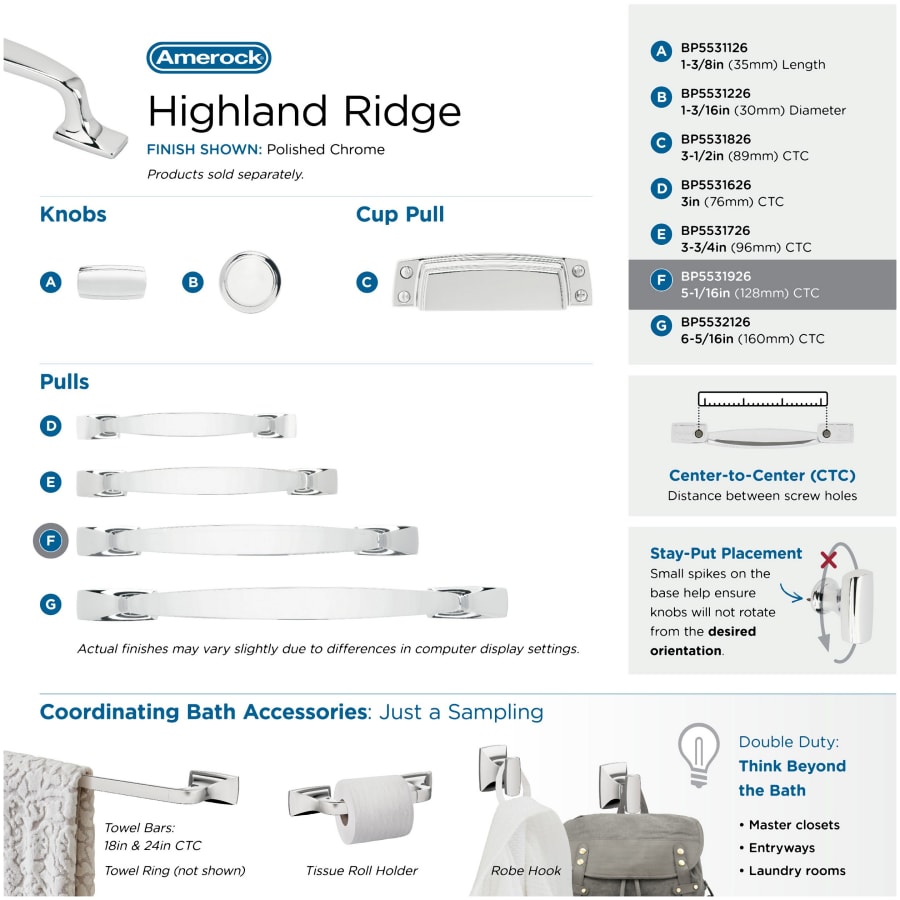 Amerock

Highland Ridge

FINISH SHOWN: Polished Chrome

Products sold separately.

Knobs

A

B

Cup Pull

C

Pulls

D

E

F

G

Actual finishes may vary slightly due to differences in computer display settings.

A BP5531126
1-3/8in (35mm) Length

B BP5531226
1-3/16in (30mm) Diameter

C BP5531826
3-1/2in (89mm) CTC

D BP5531626
3in (76mm) CTC

E BP5531726
3-3/4in (96mm) CTC

F BP5531926
5-1/16in (128mm) CTC

G BP5532126
6-5/16in (160mm) CTC

Center-to-Center (CTC)
Distance between screw holes

Stay-Put Placement
Small spikes on the base help ensure knobs will not rotate from the desired orientation.

Coordinating Bath Accessories: Just a Sampling

Towel Bars:
18in & 24in CTC

Towel Ring (not shown)

Tissue Roll Holder

Robe Hook

Double Duty:
Think Beyond the Bath

• Master closets
• Entryways
• Laundry rooms